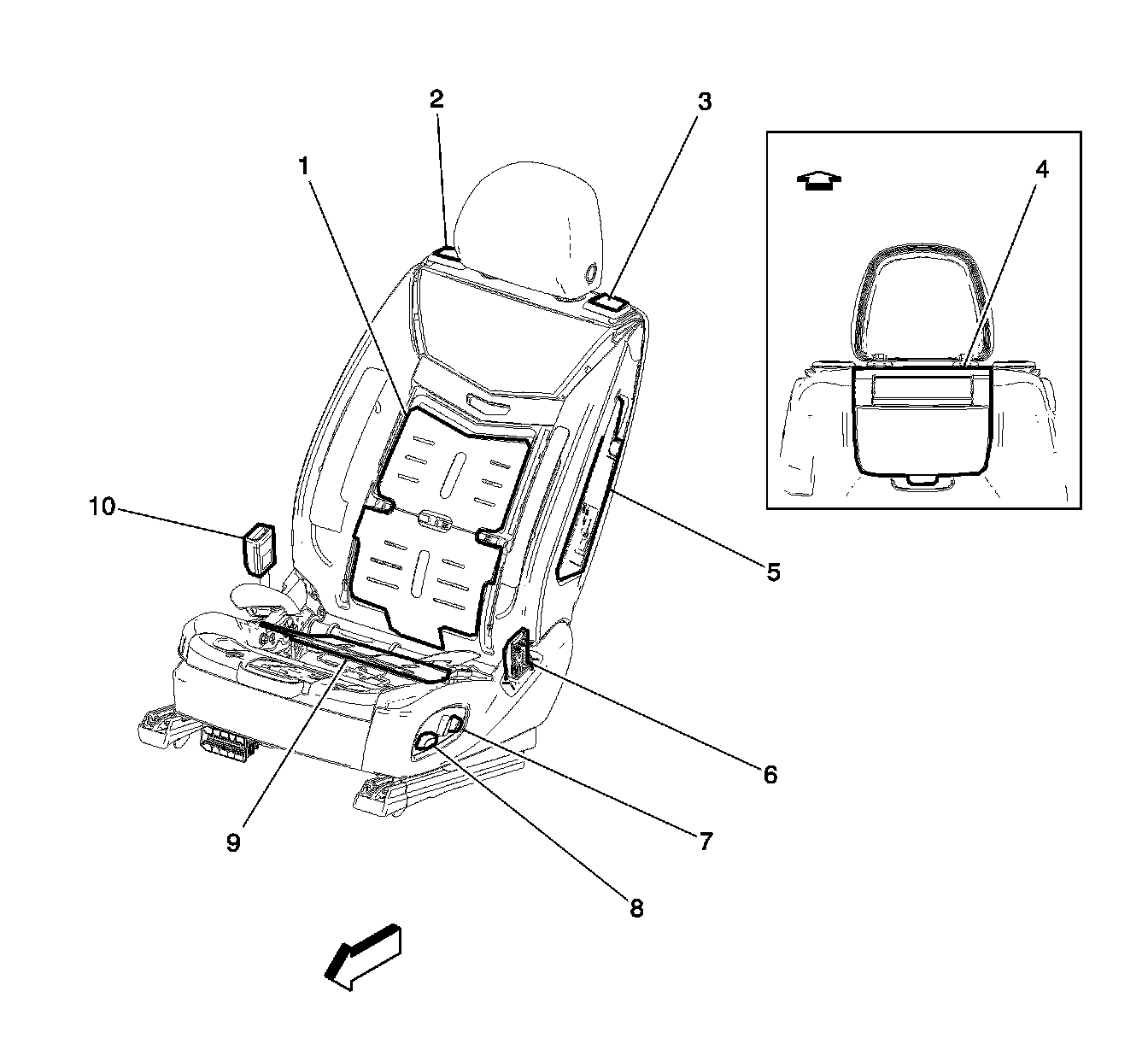 2
3
1
4
10
5
6
9
7
8