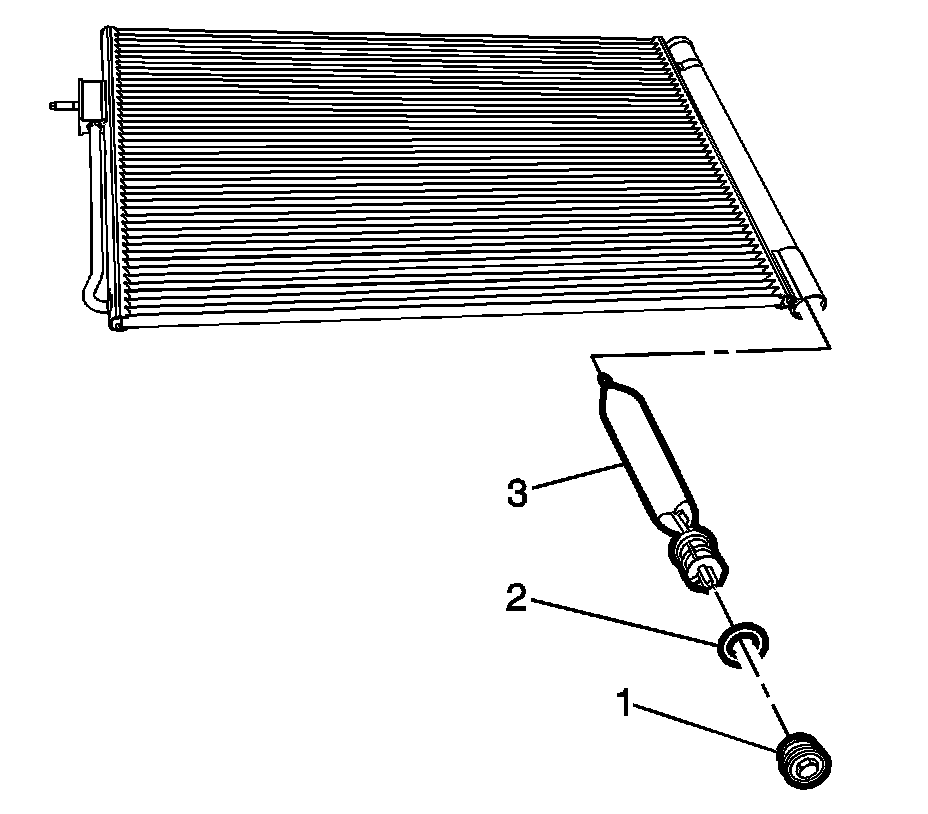 3
2
1