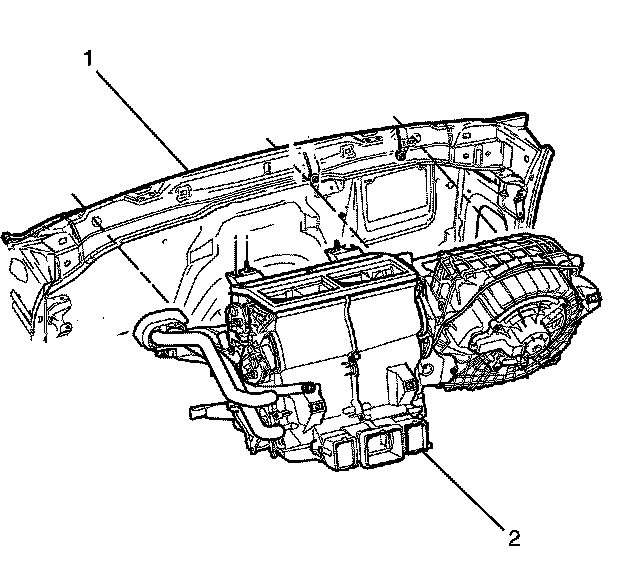 1

2