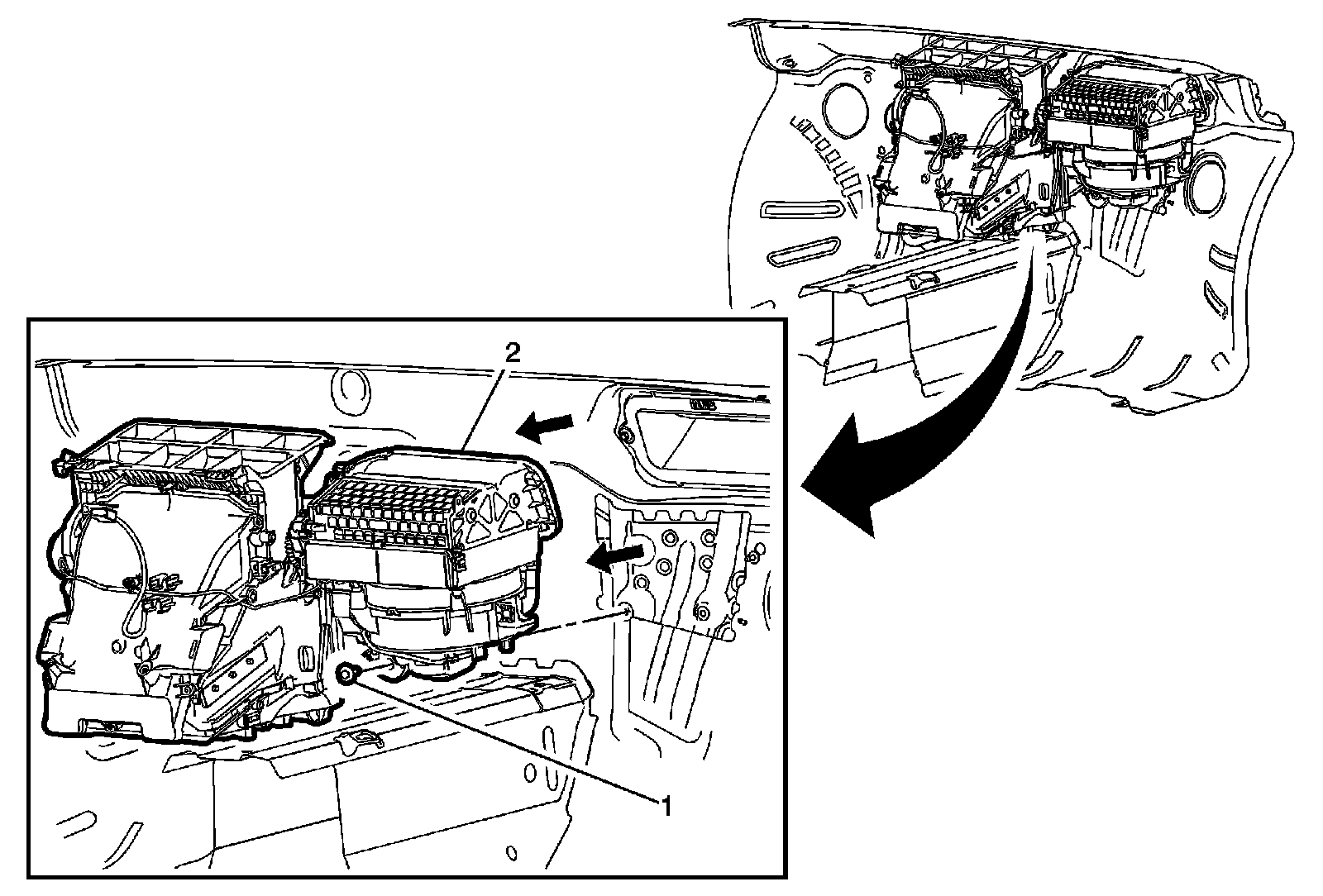 2

1