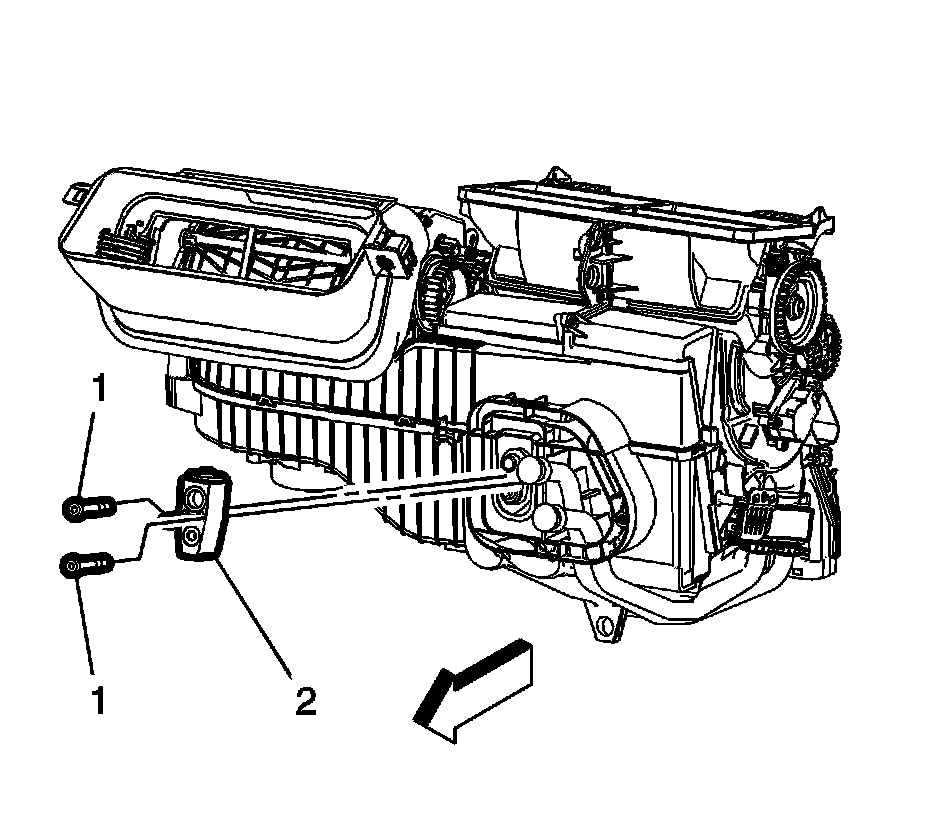 1
1
2