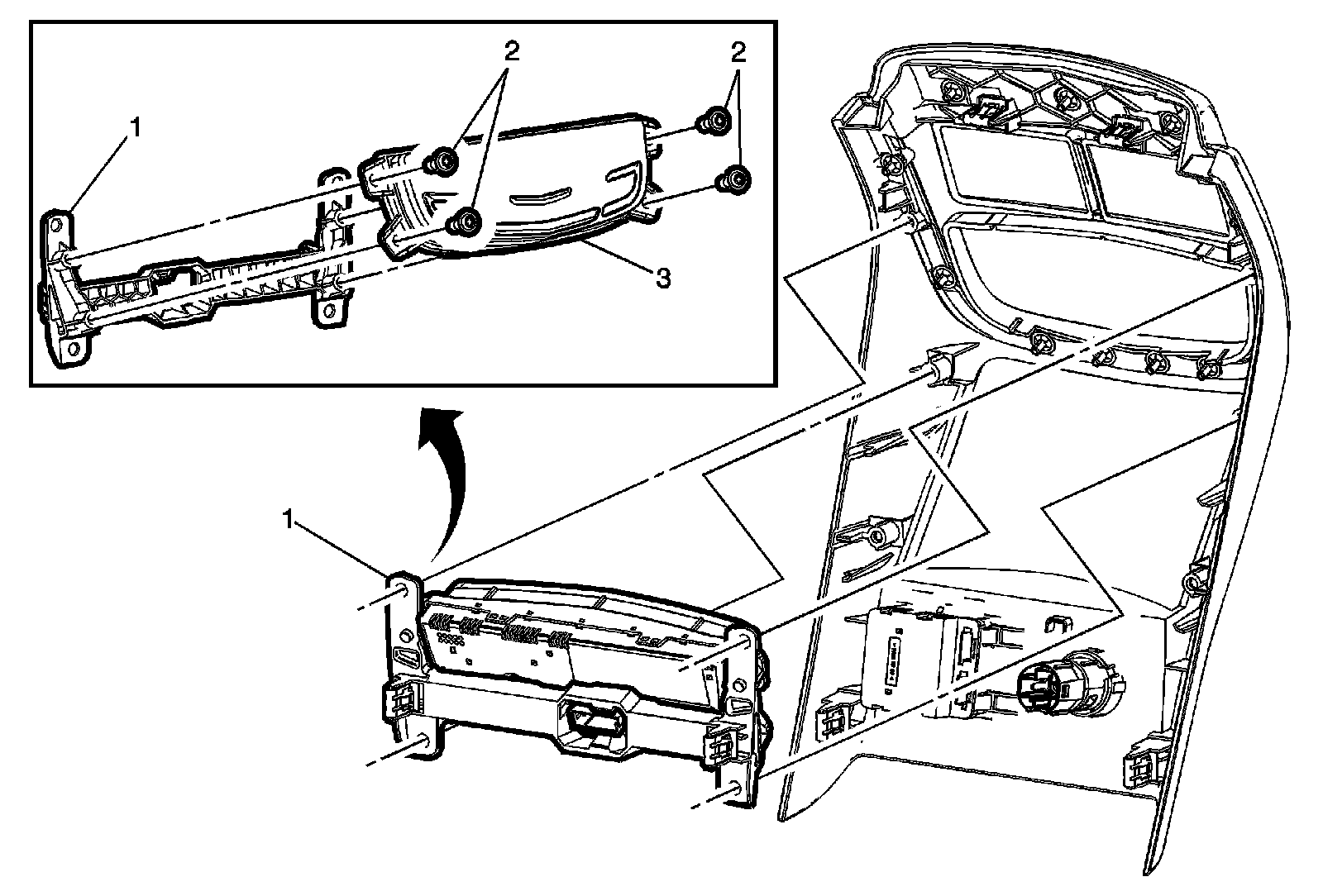 2
2
1
3
1