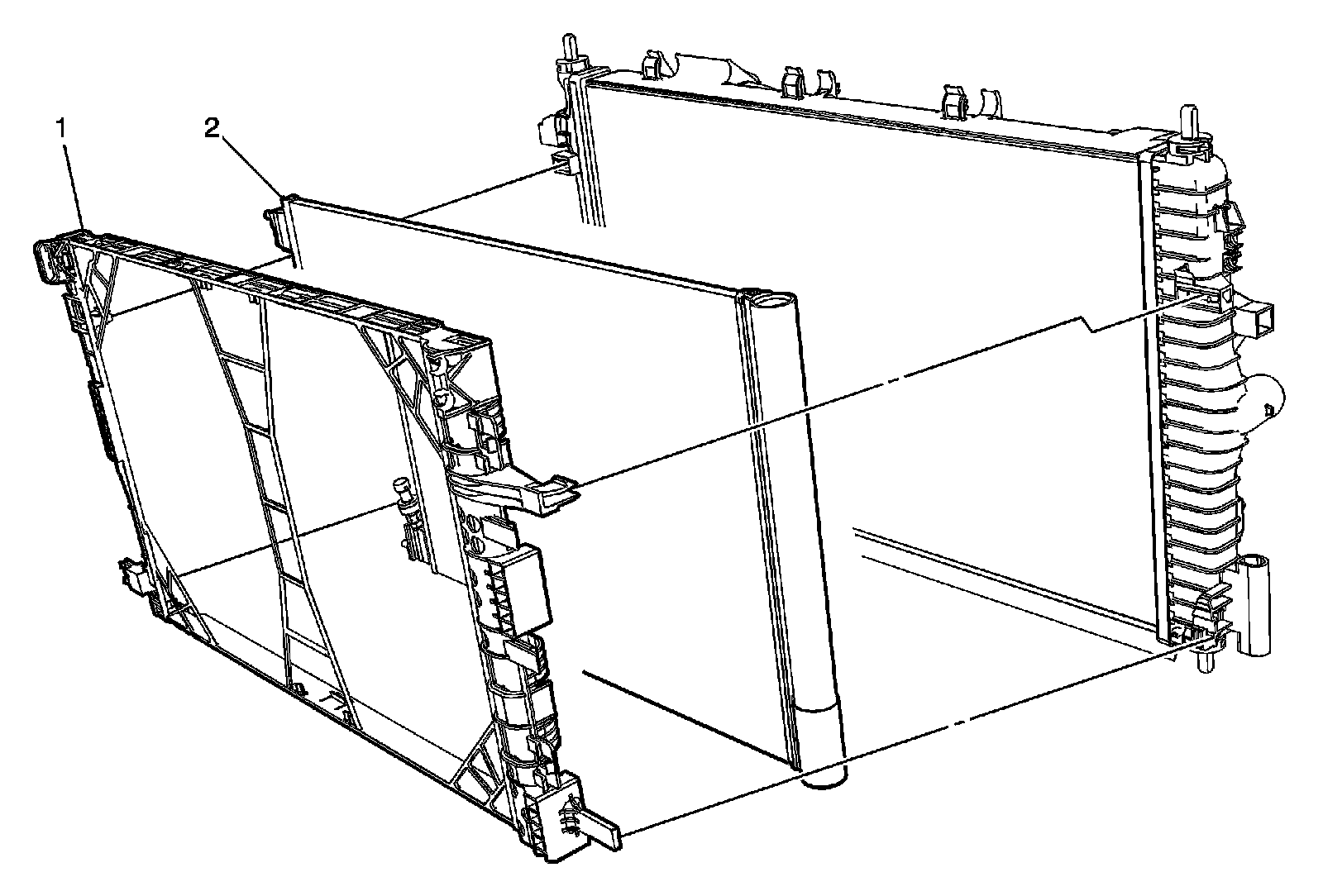 1
2