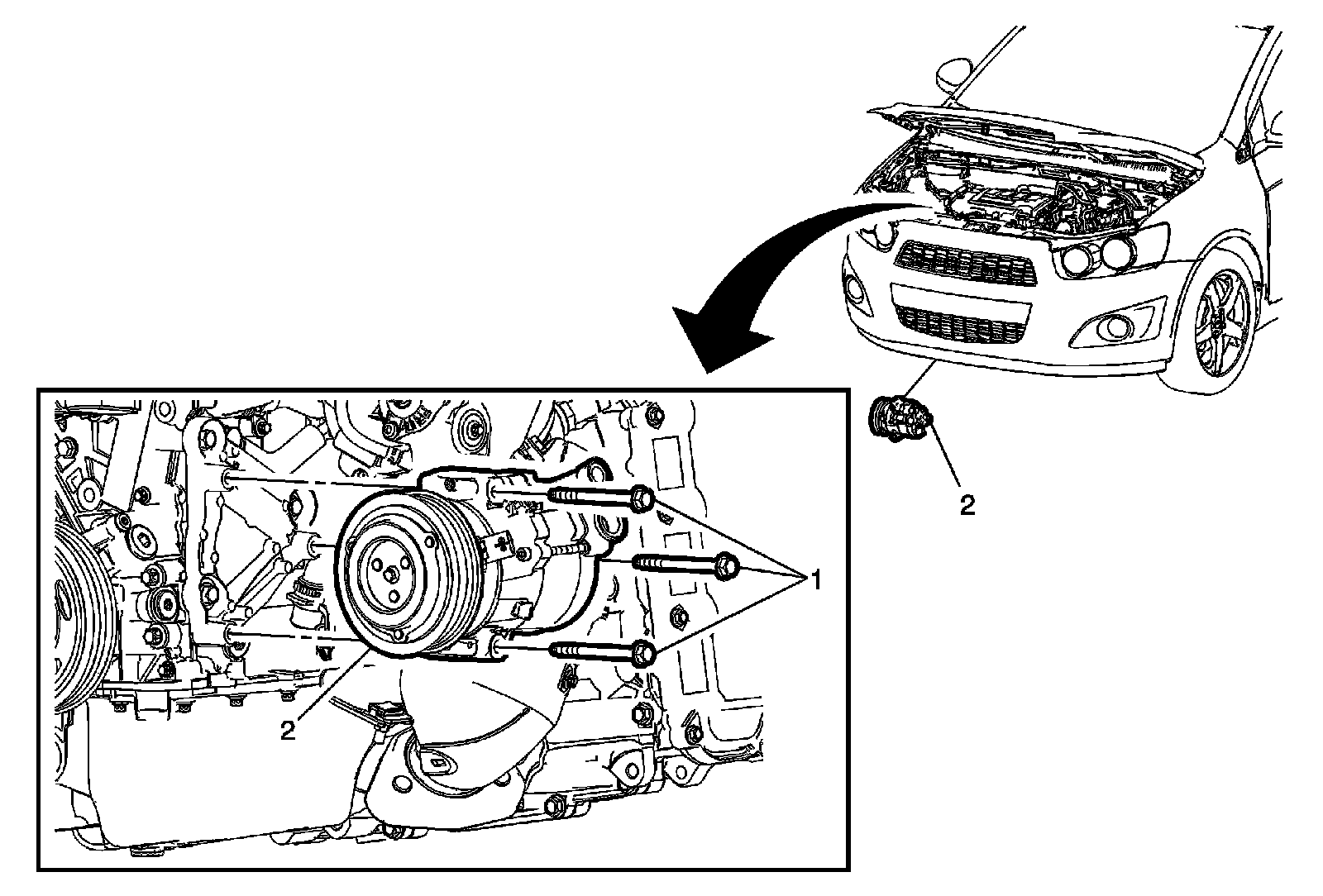 2

1

2