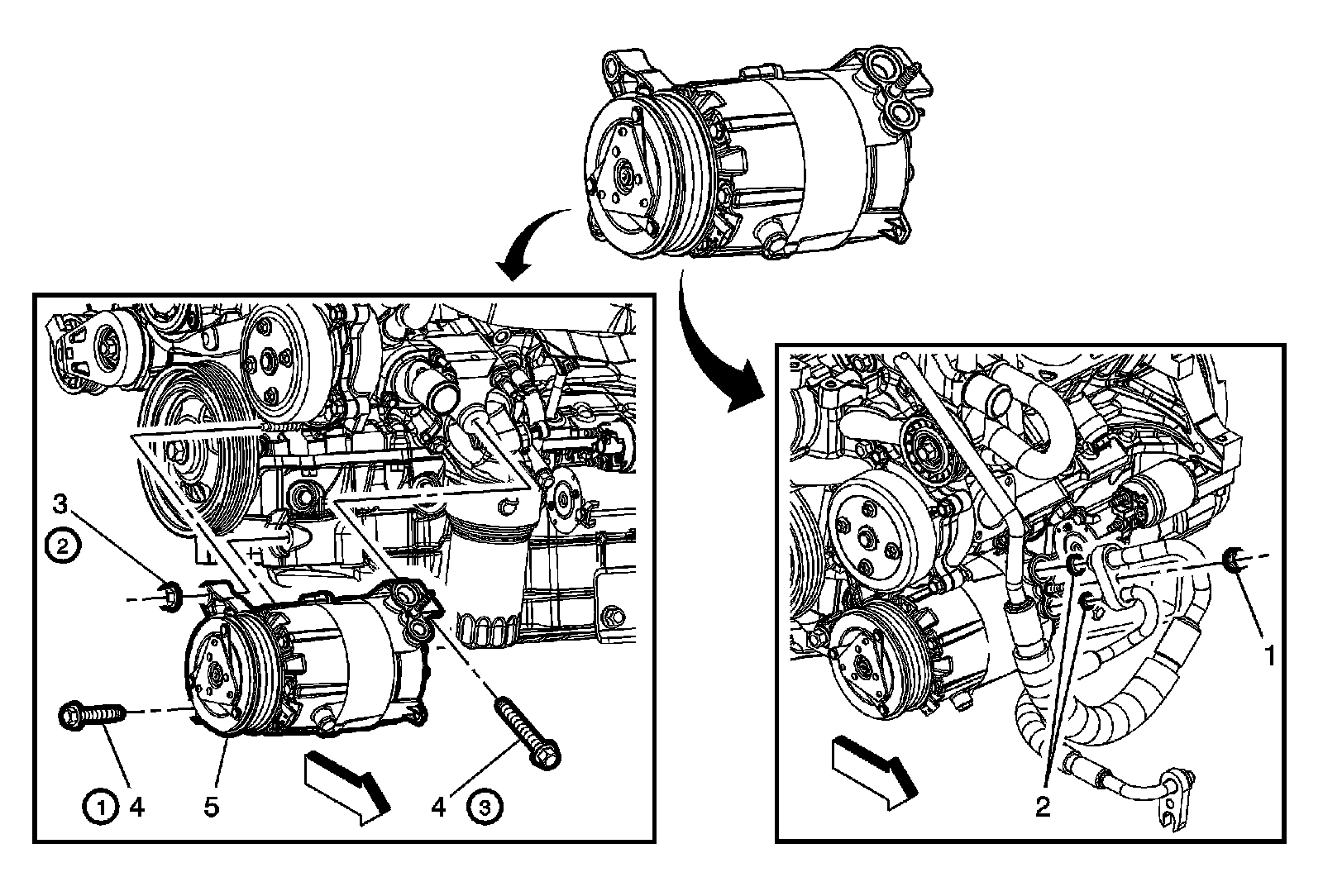 3
2
1 4
5
4 3
1
2