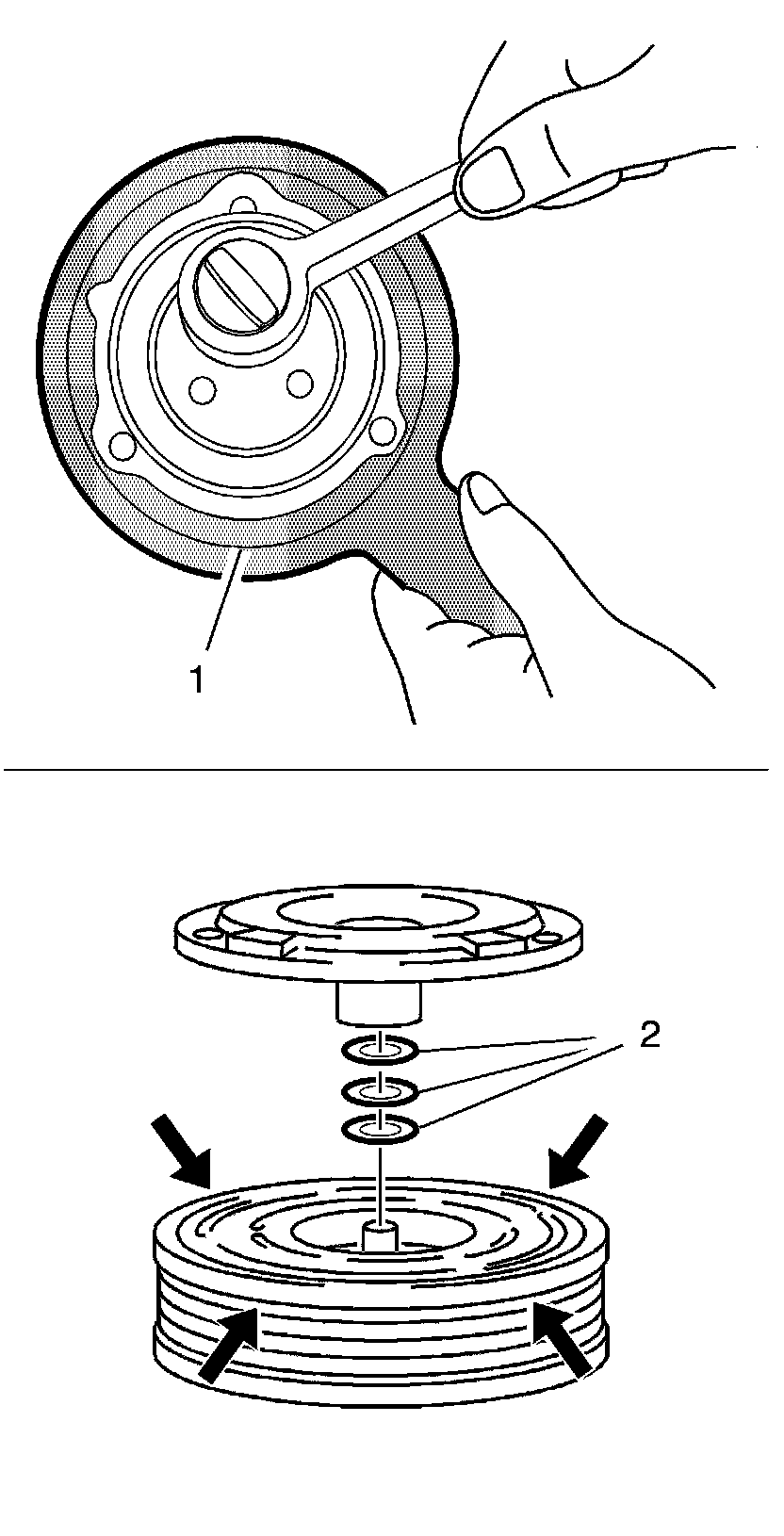 1

2