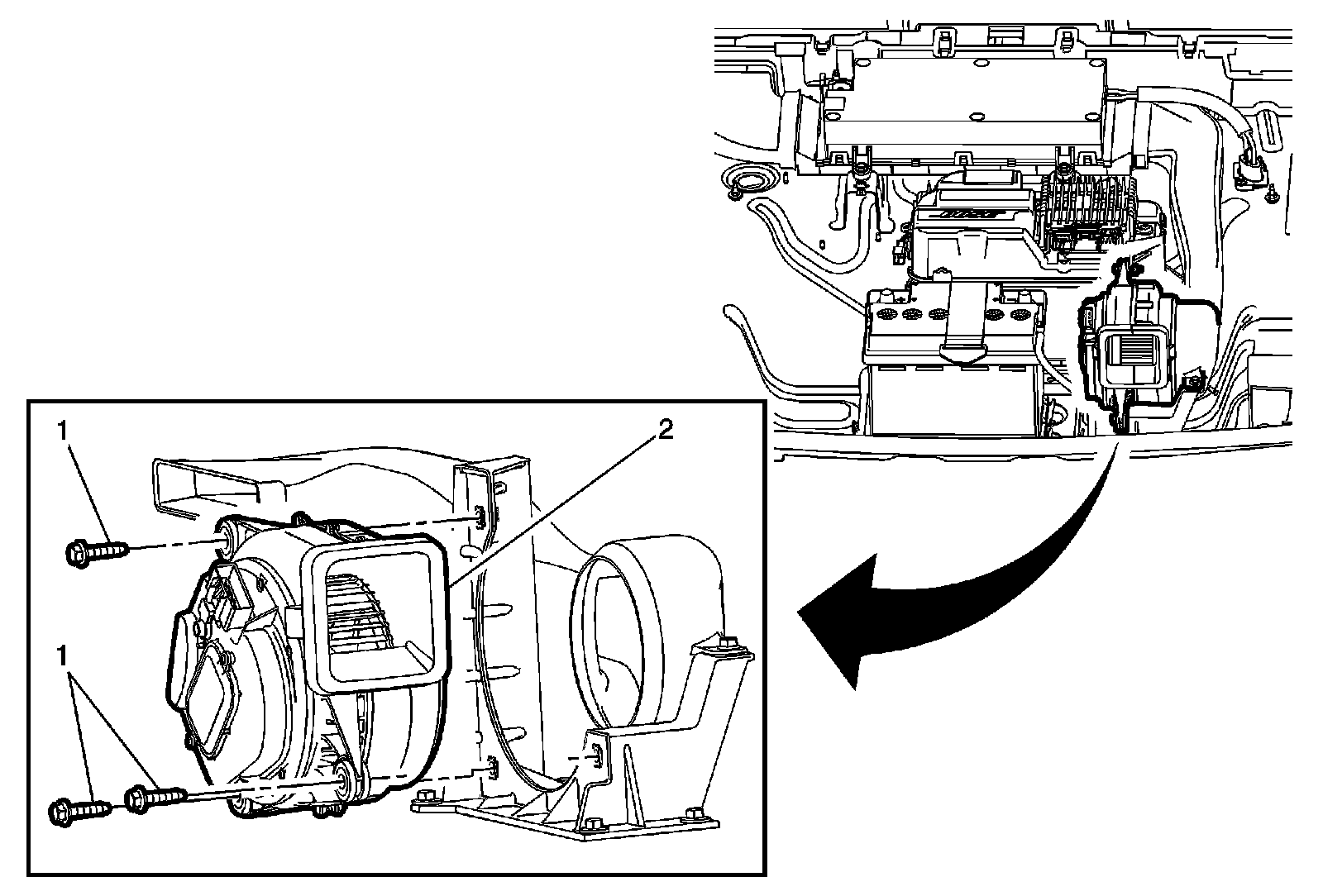 1
2
1