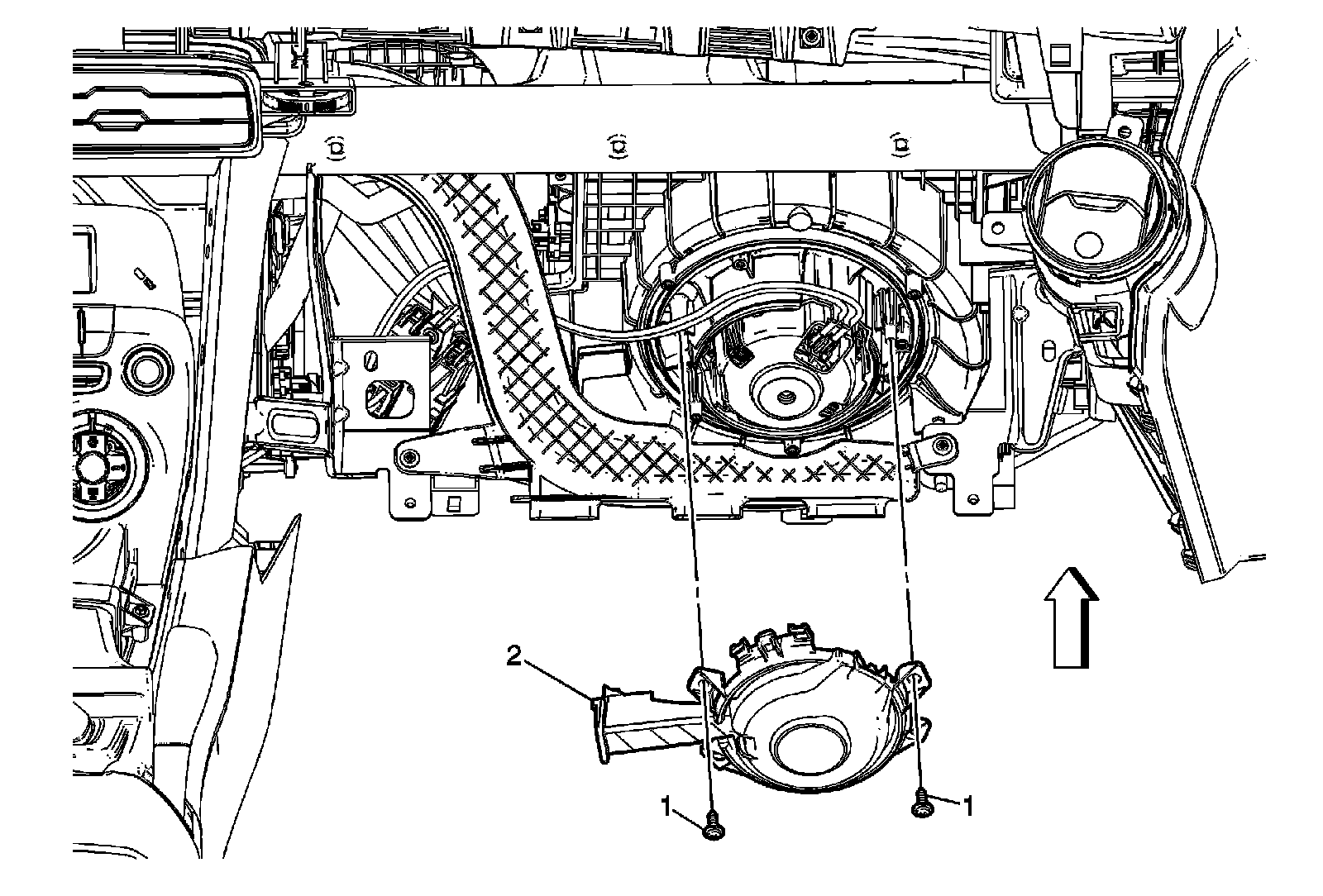 2
1
1