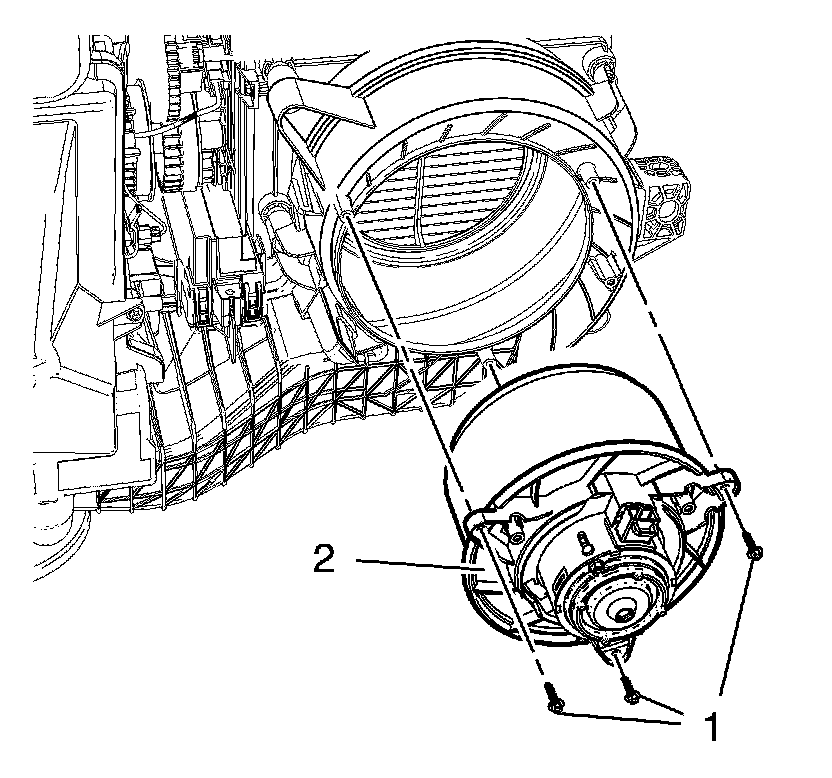 2

1