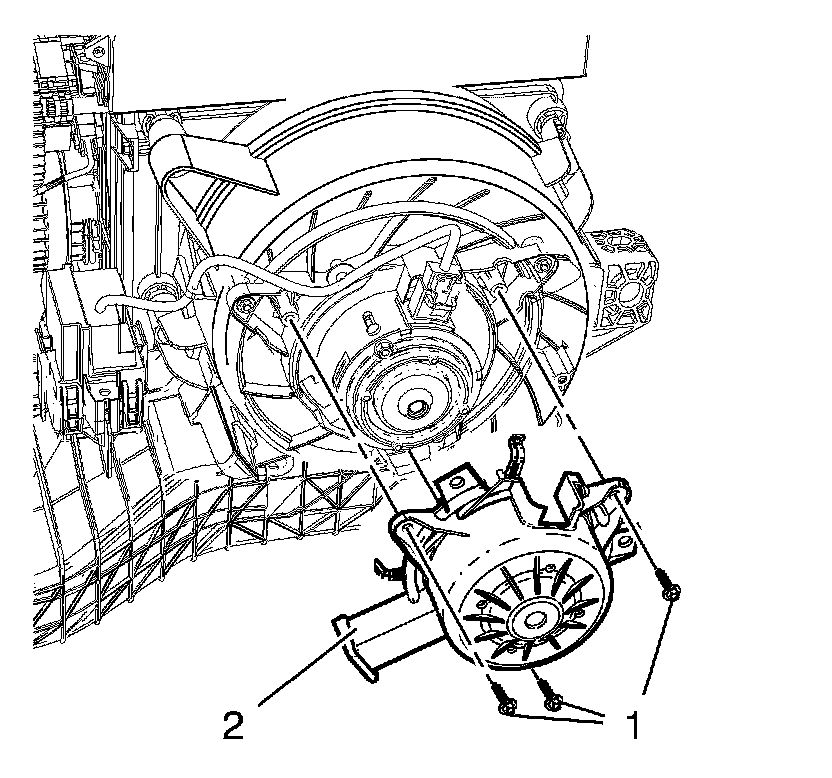 2
1