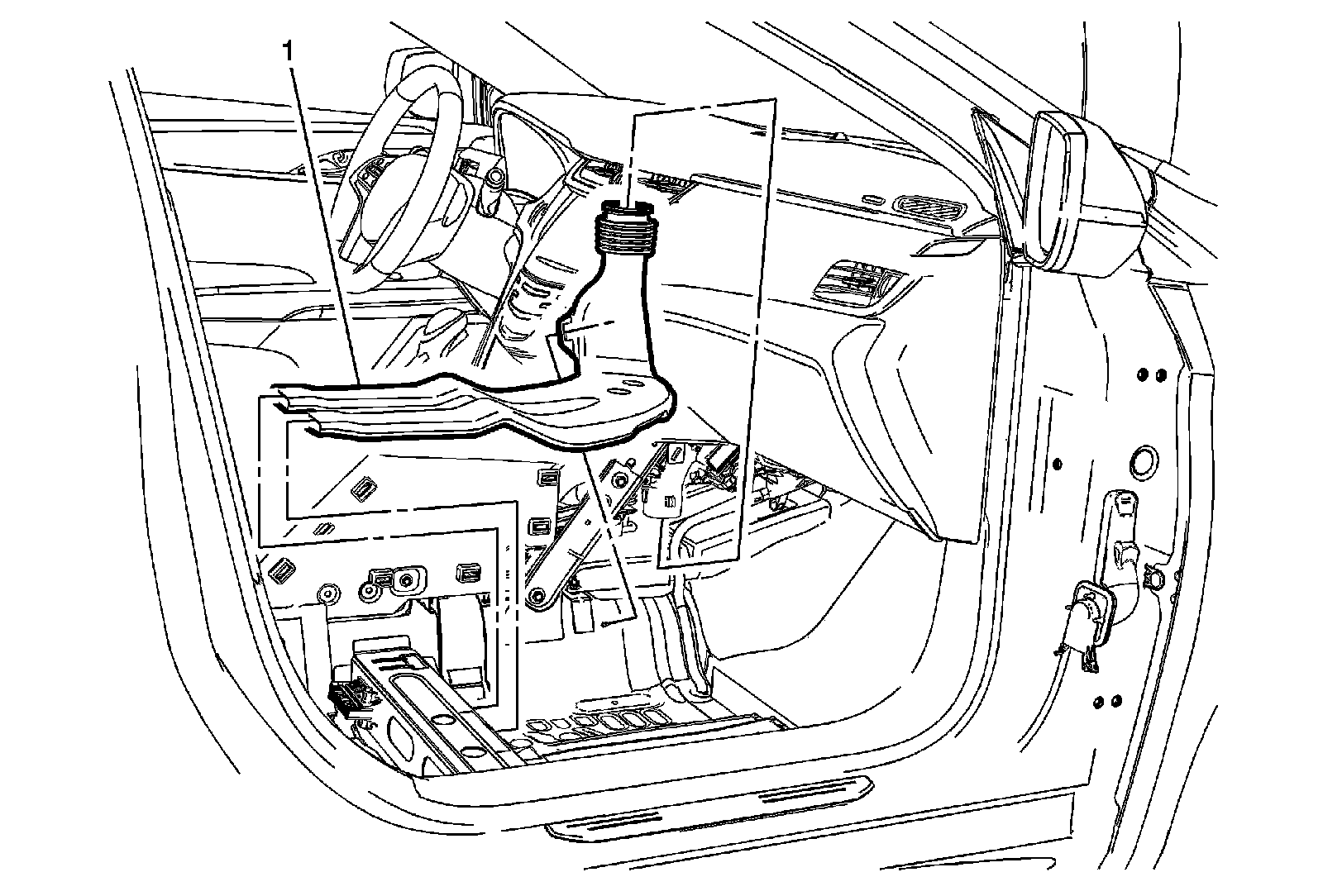 1