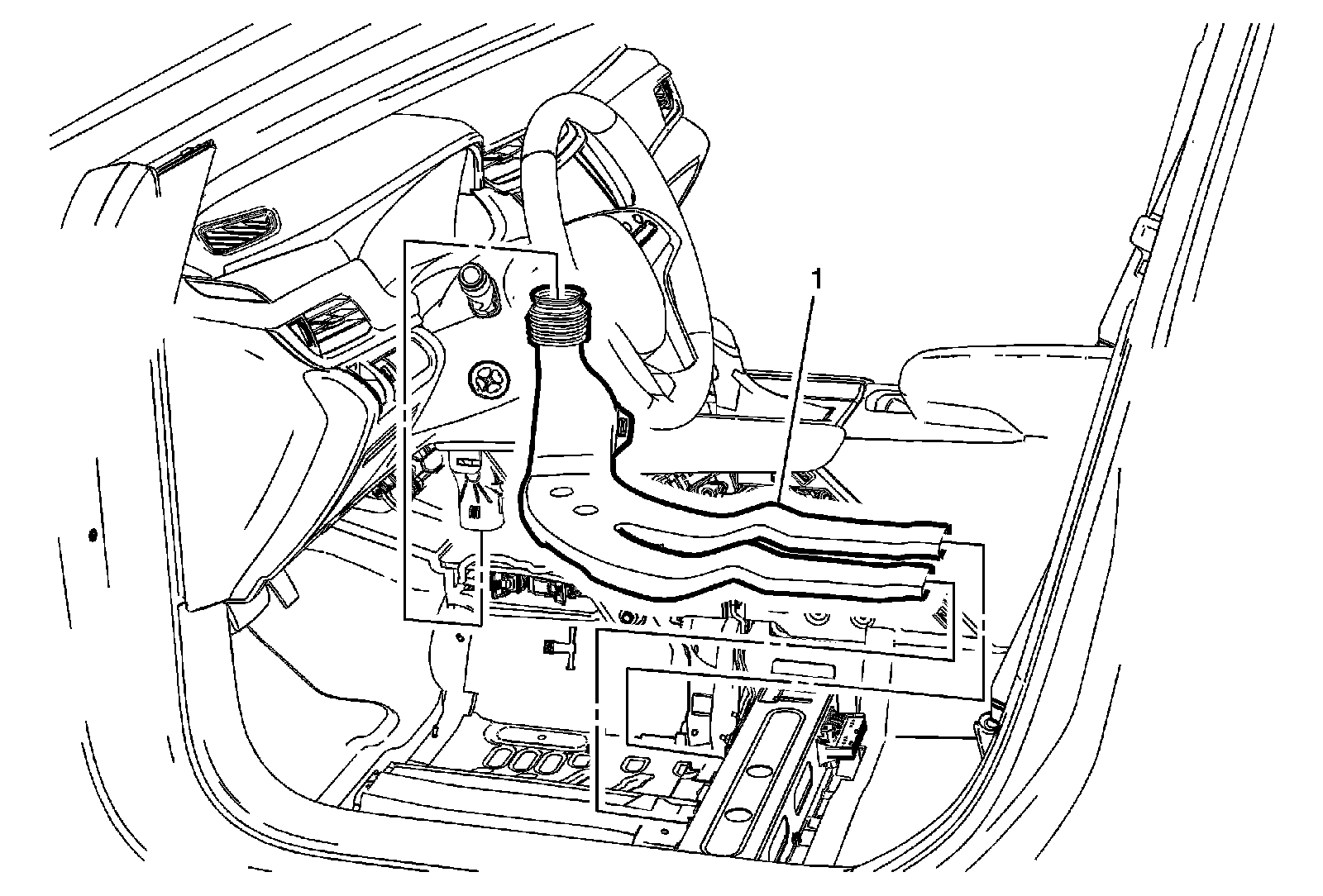 1