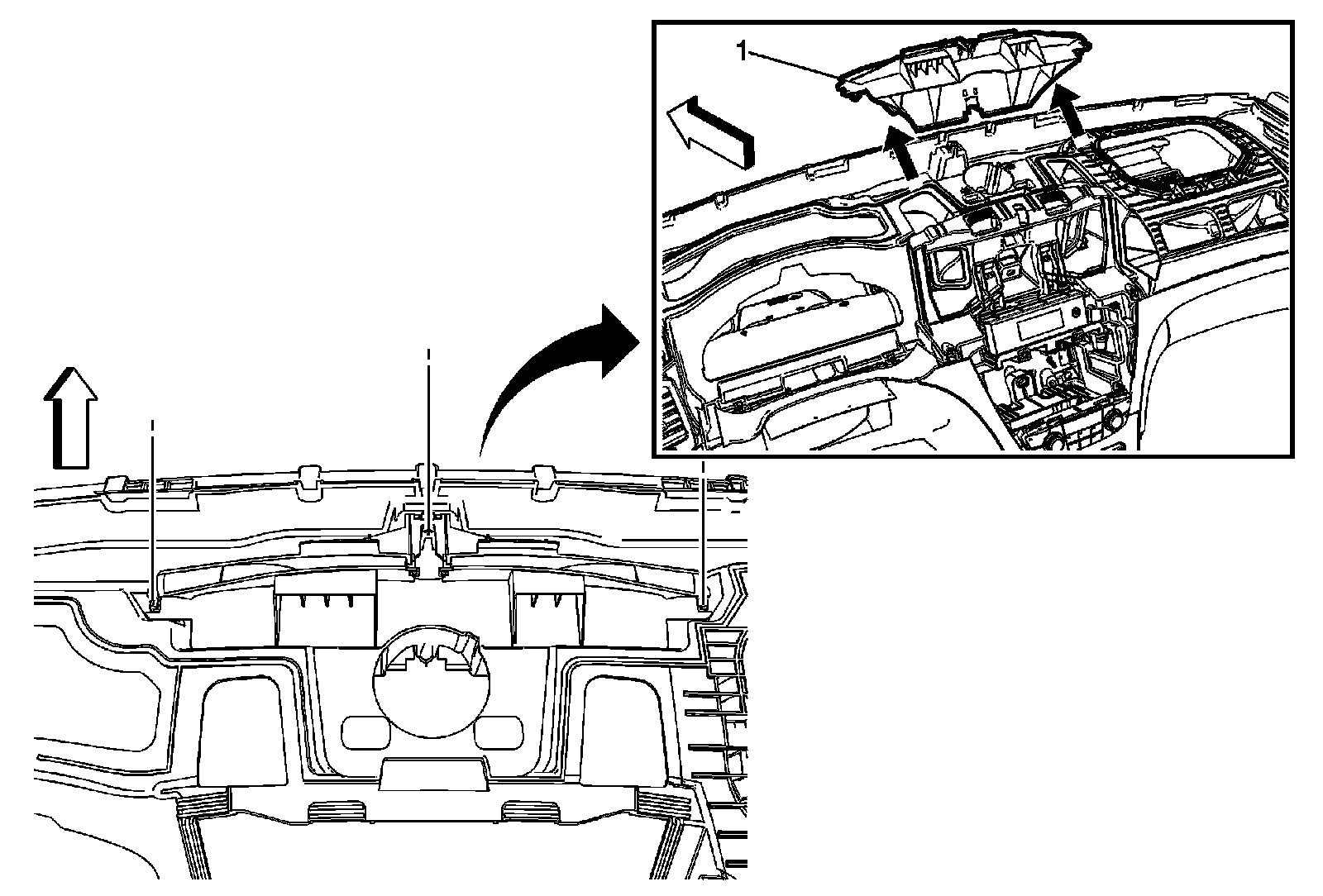 1