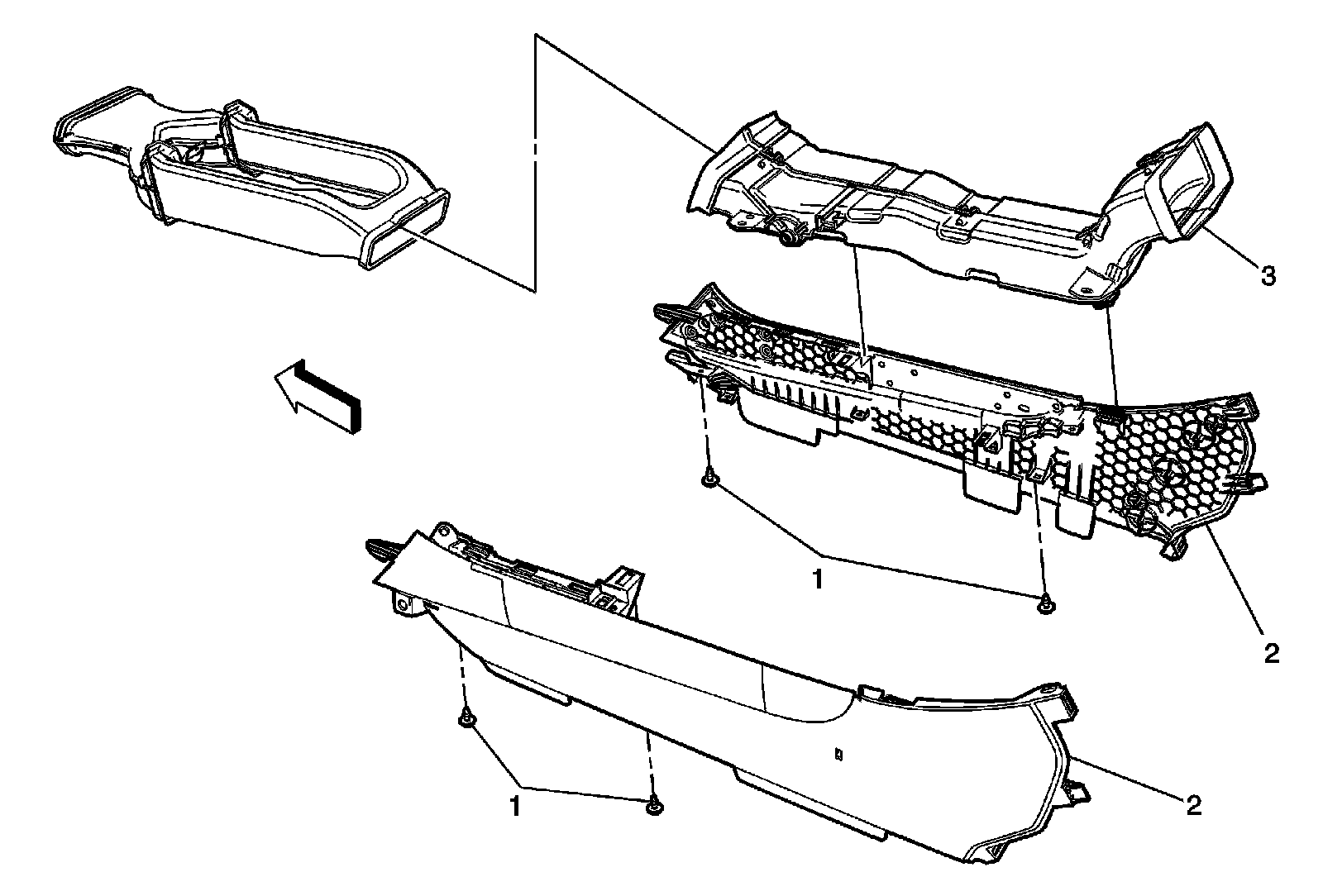 3

1

2

1

2