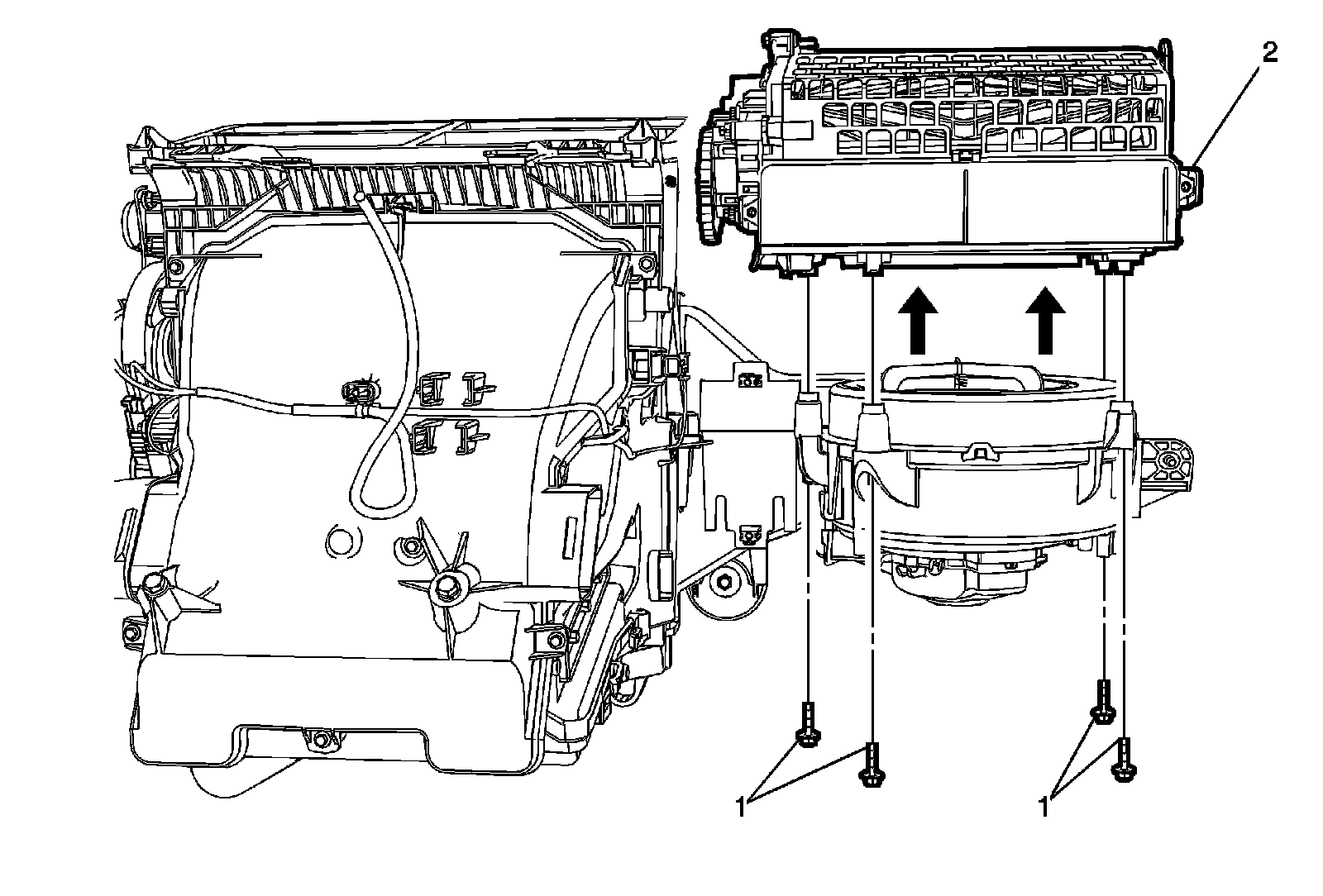 2

1

1