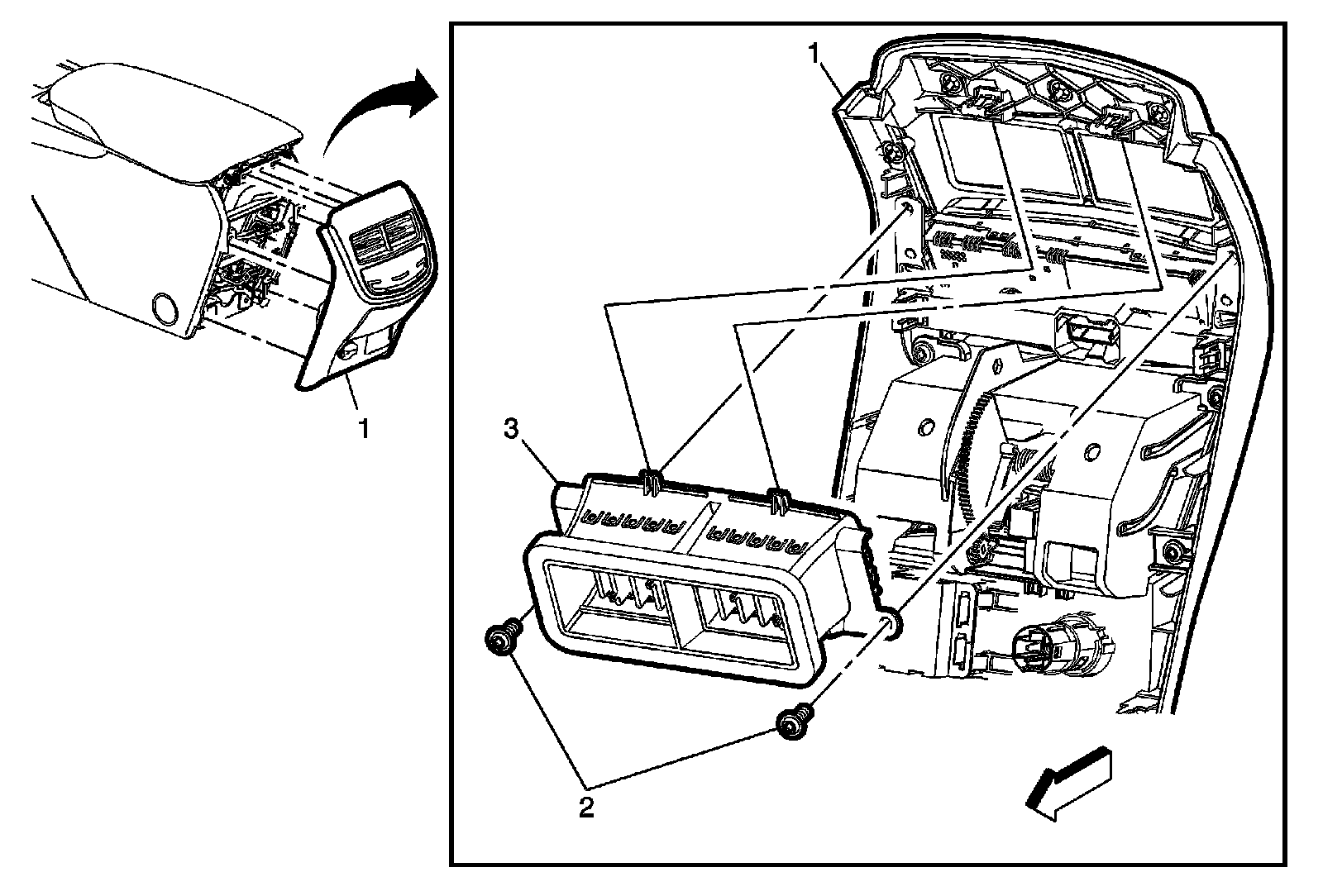 1
1
3
2