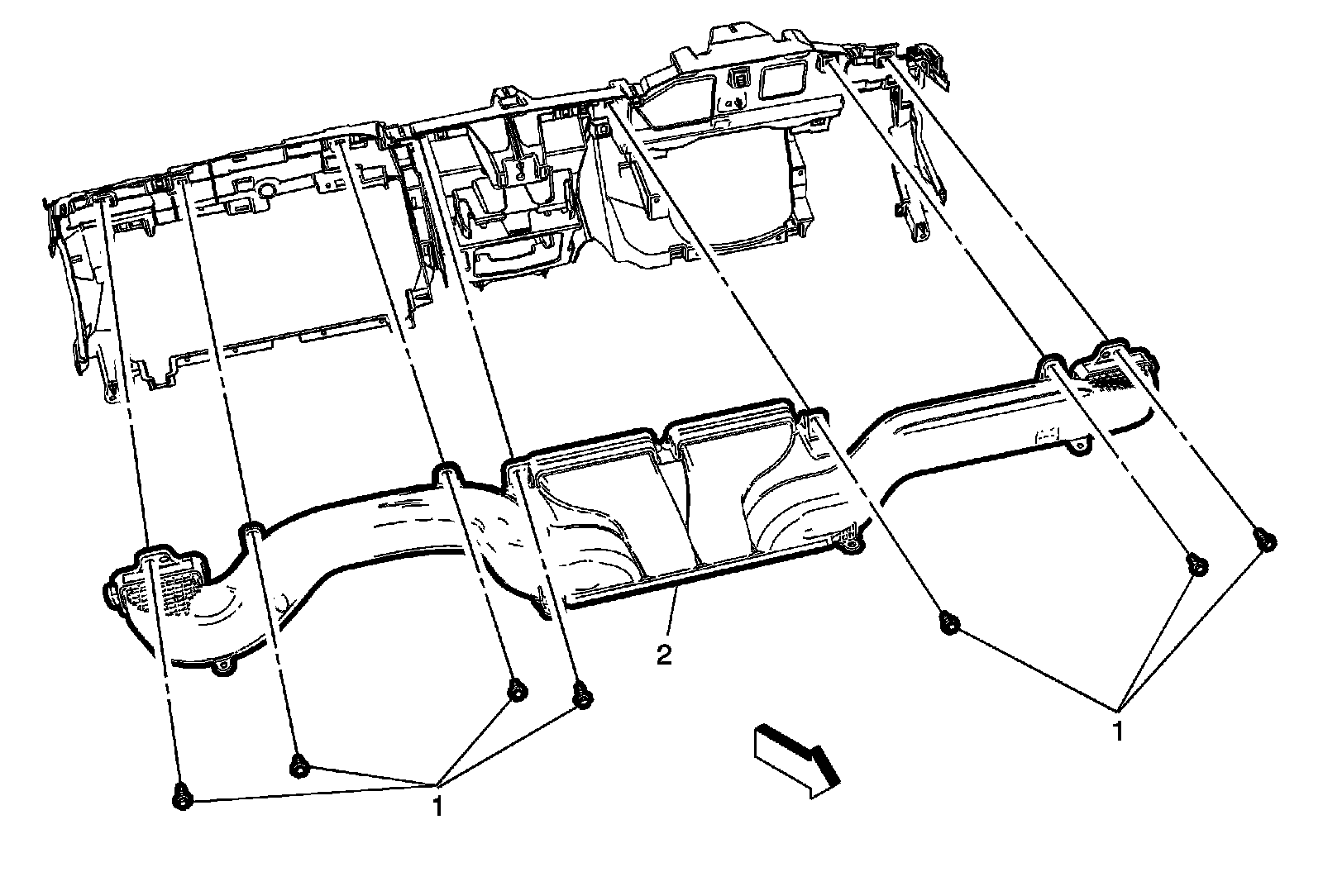 2

1

1