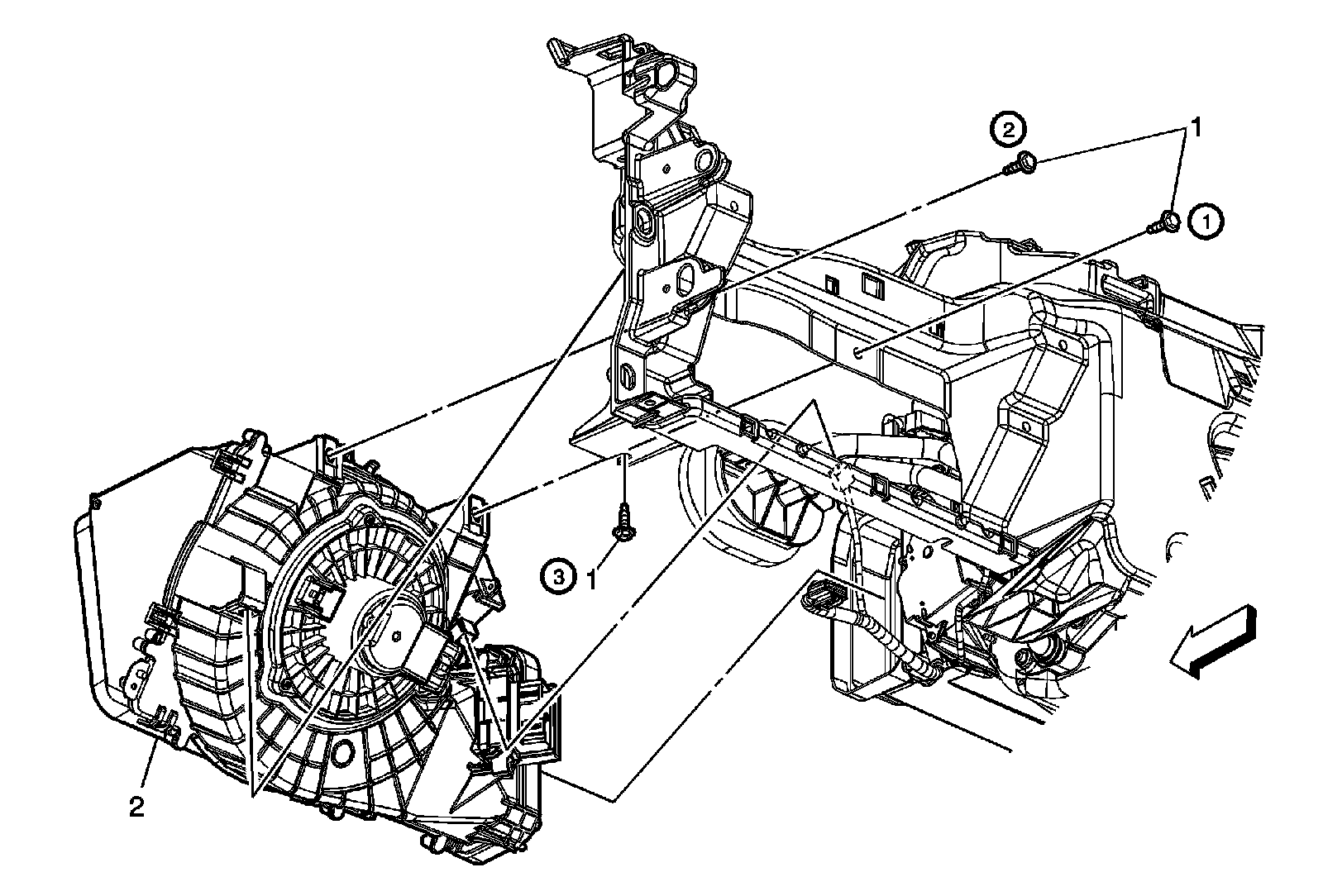 2
1
1
3
1
2