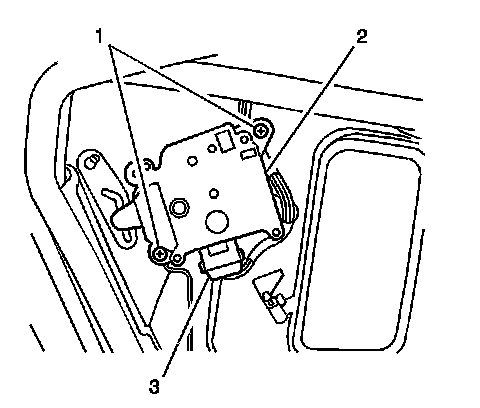 1
2
3