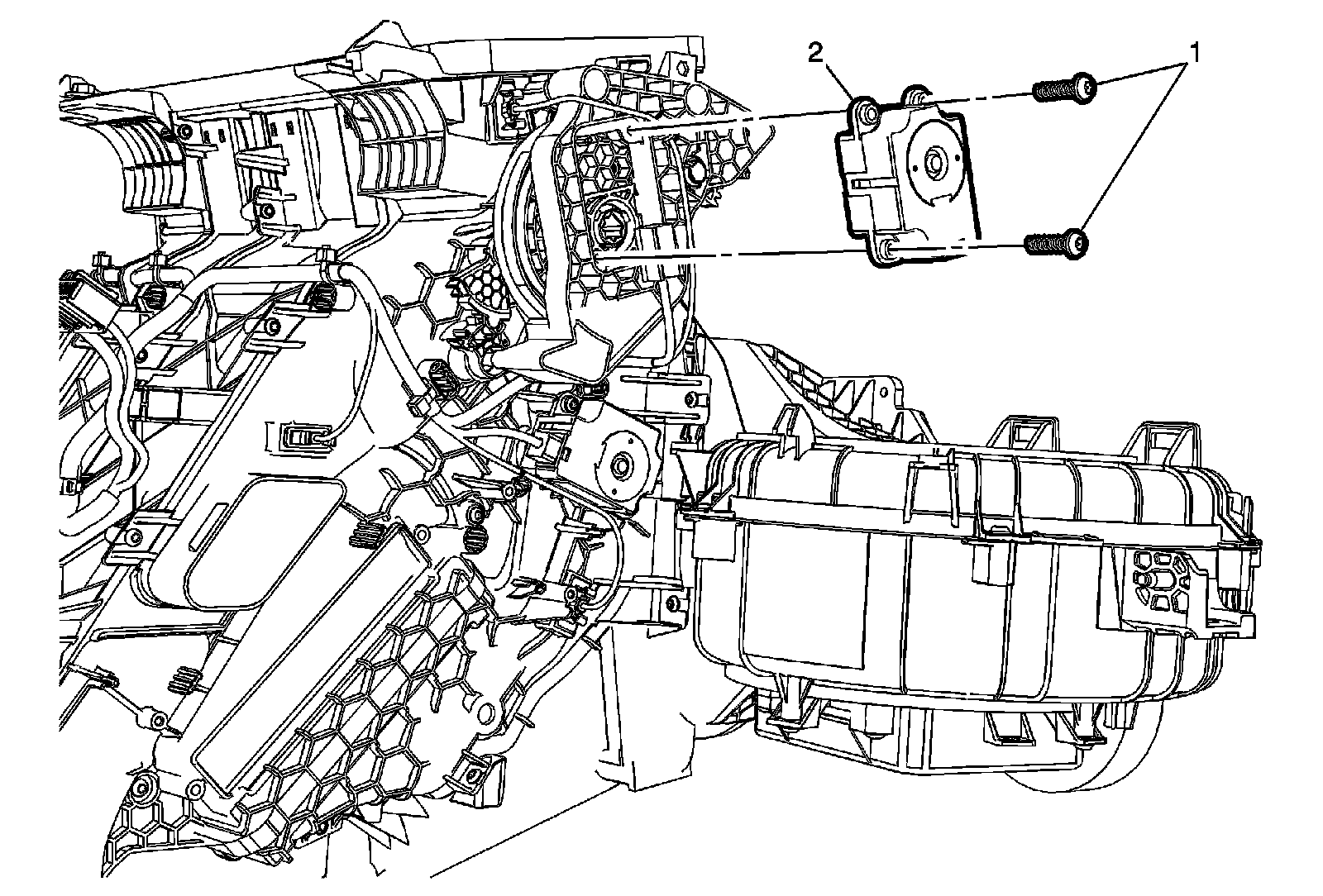 2
1