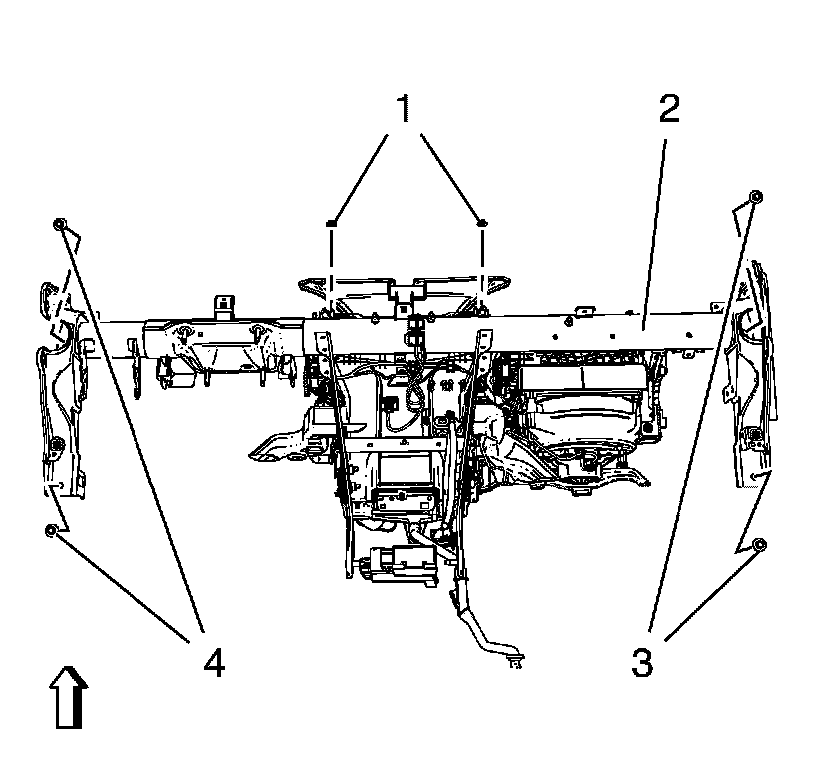 1
2
4
3