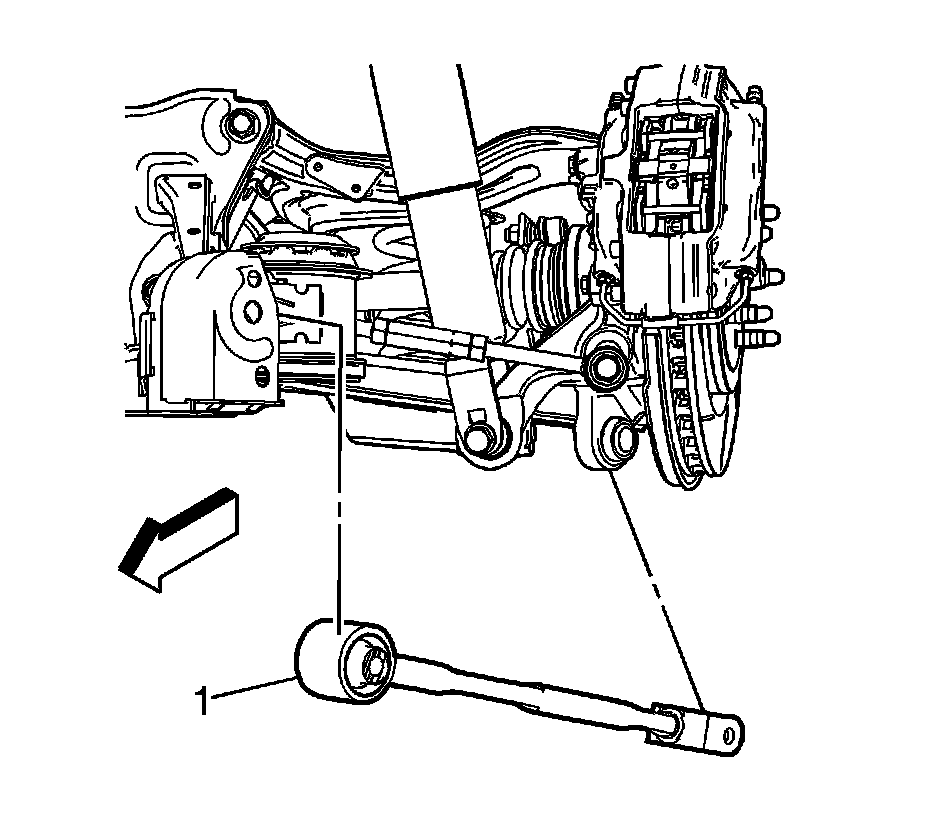 1