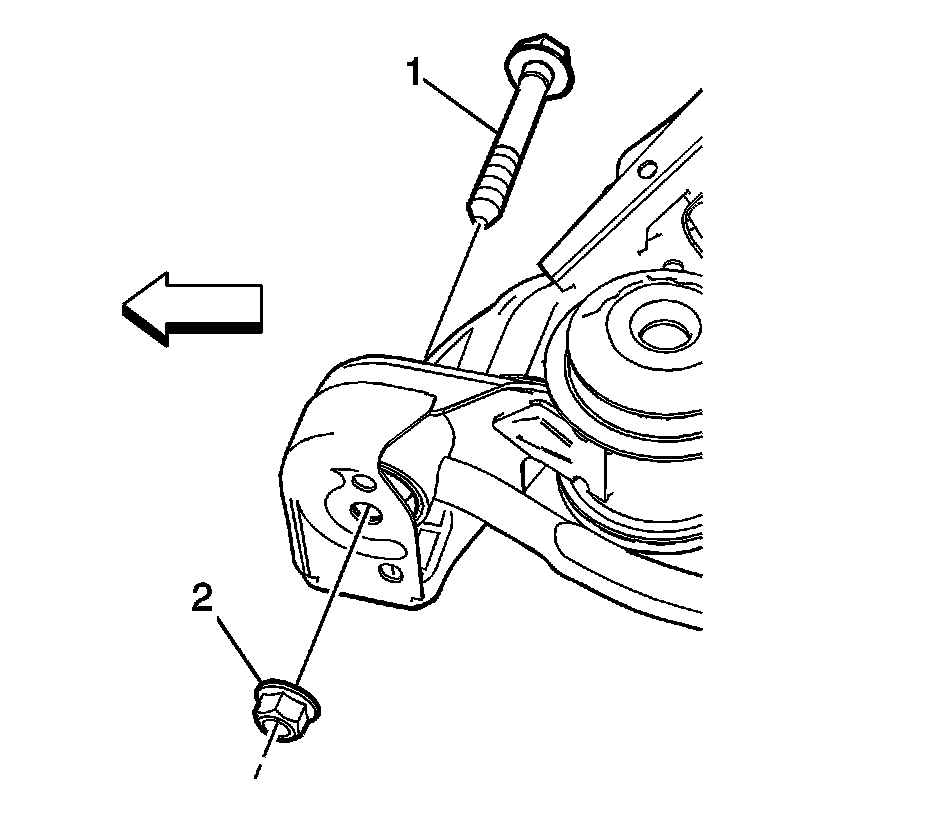 1

2