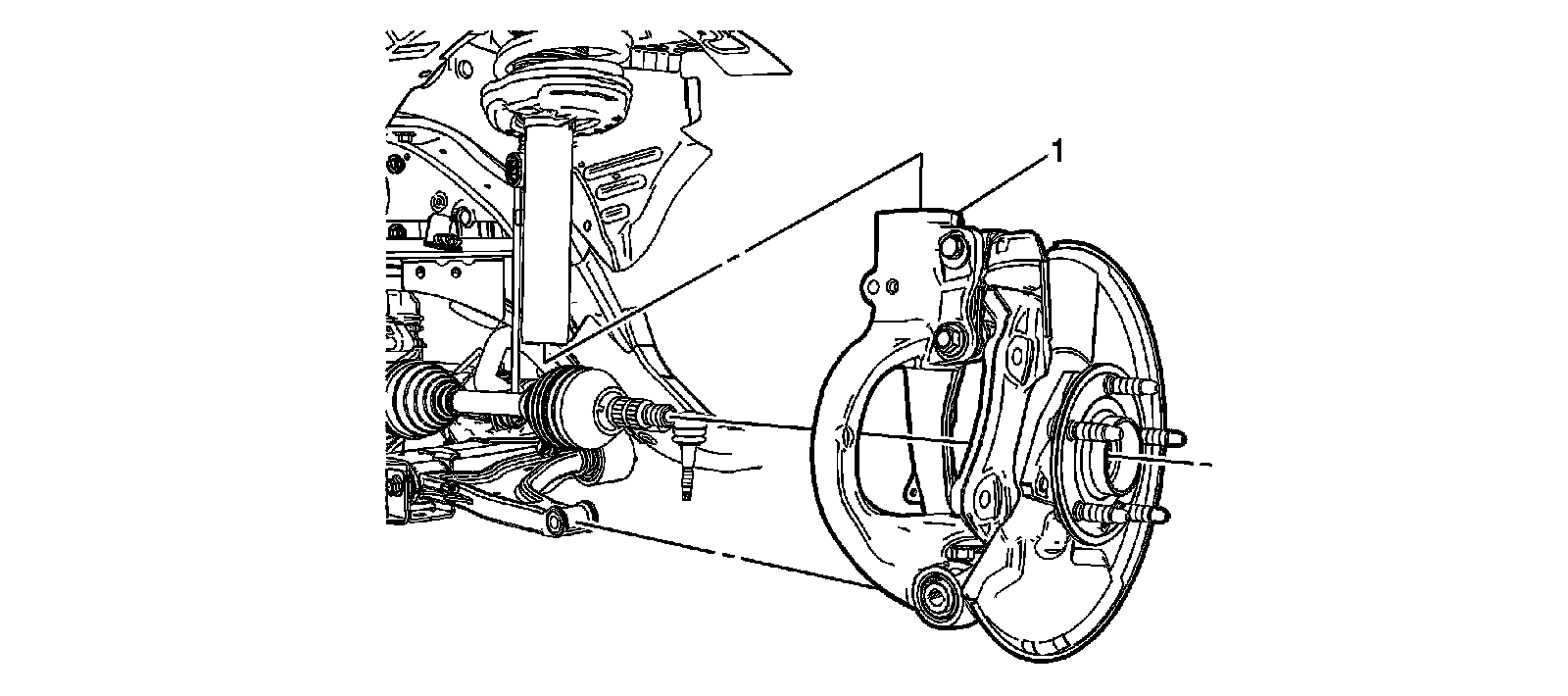 1