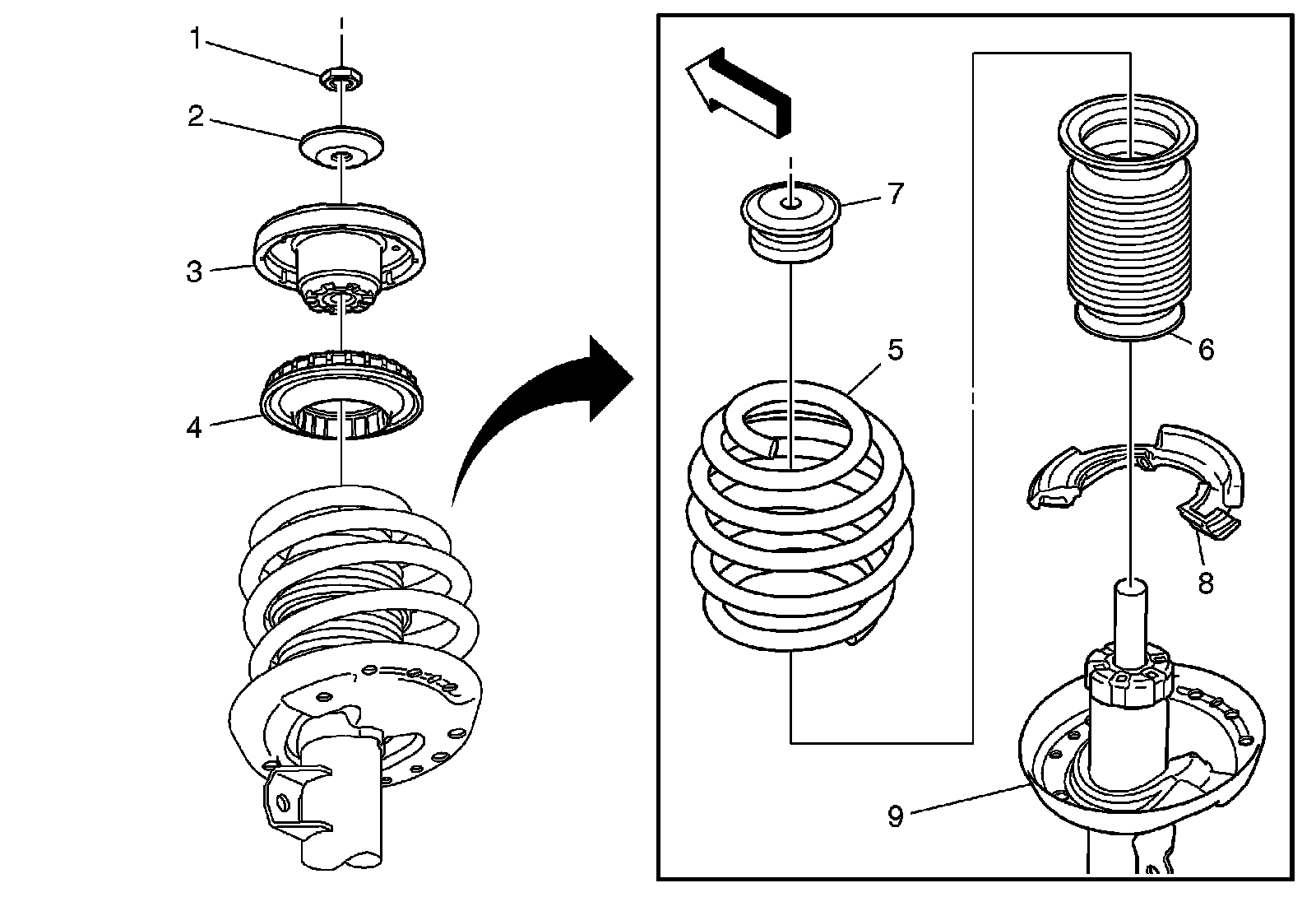 1
2
3
4
7
5
6
8
9