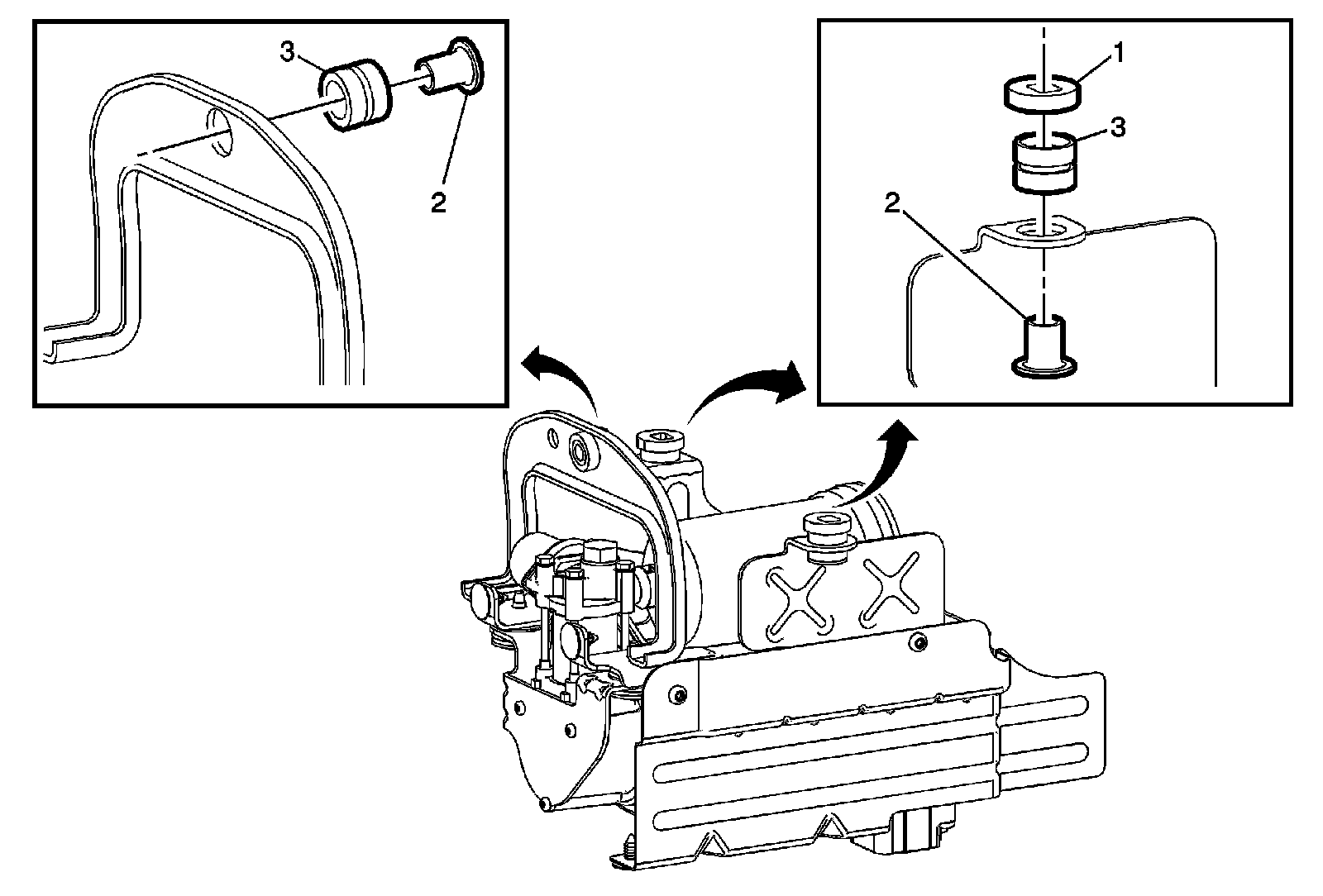 3
2
1
3
2