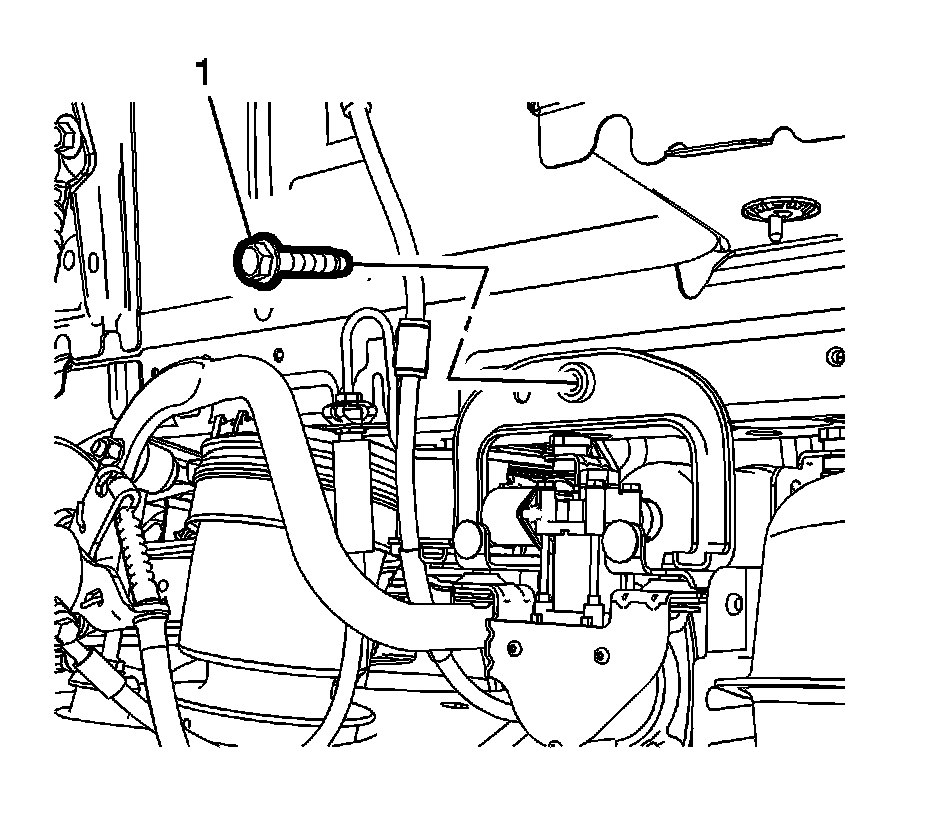 1