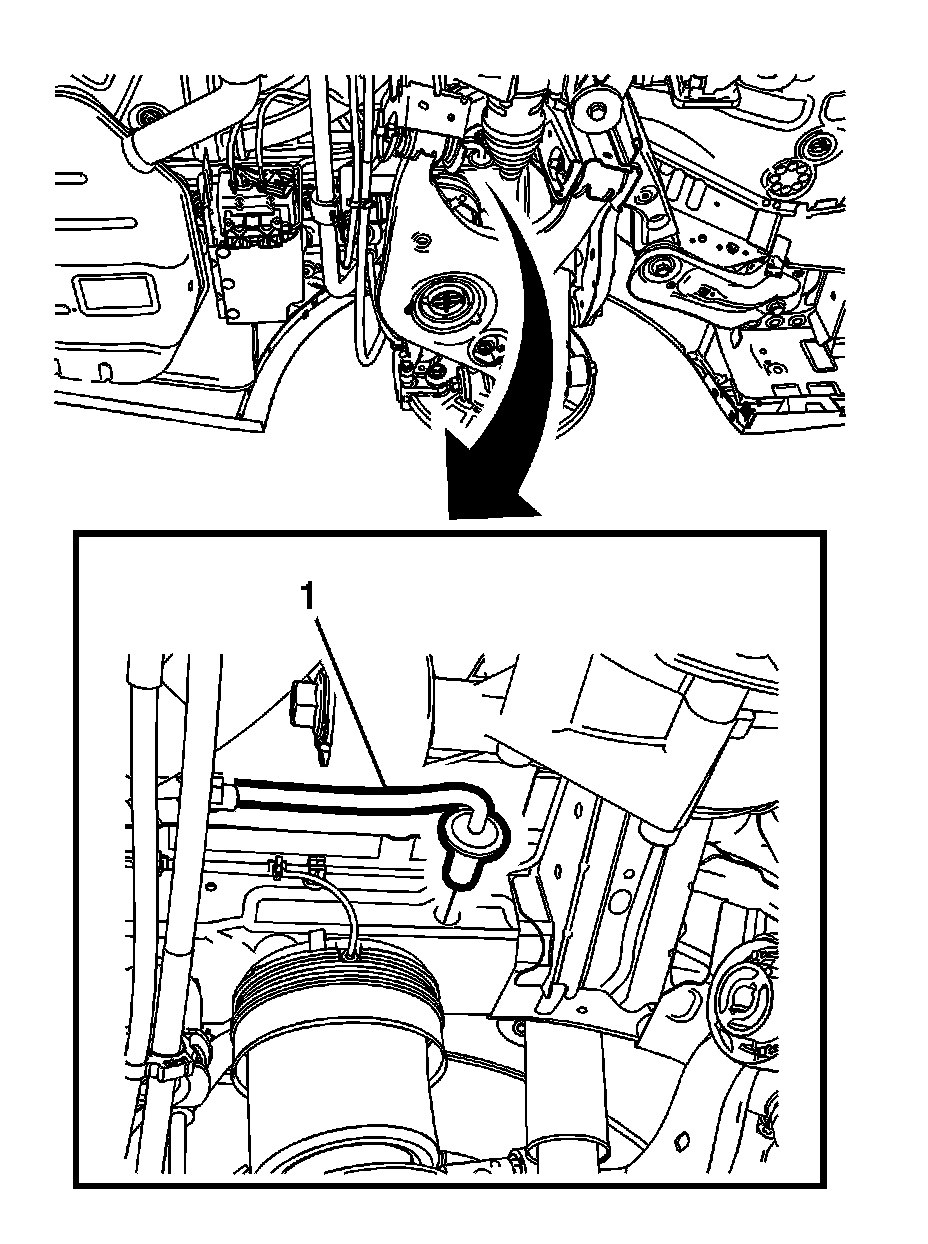 1