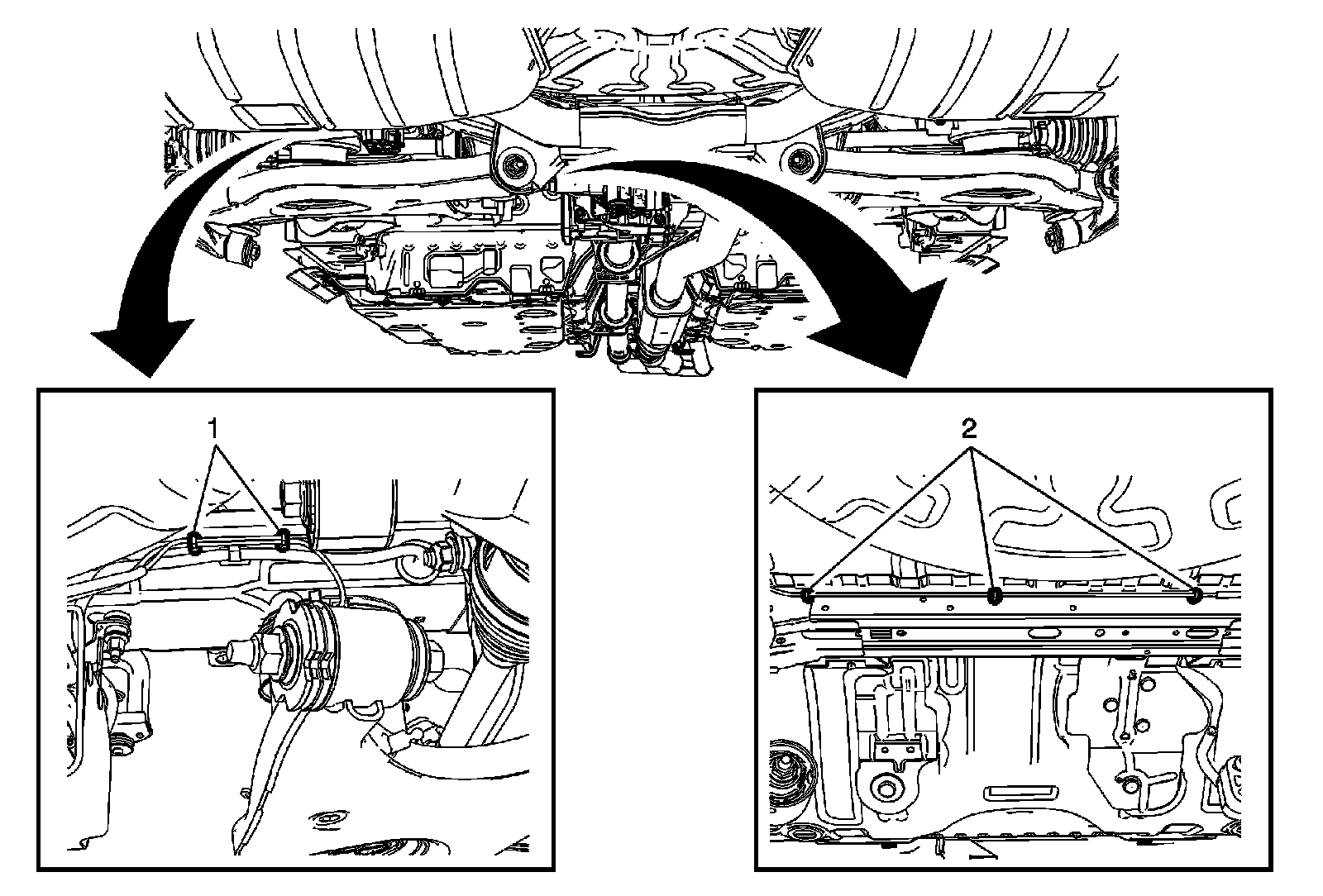 1

2