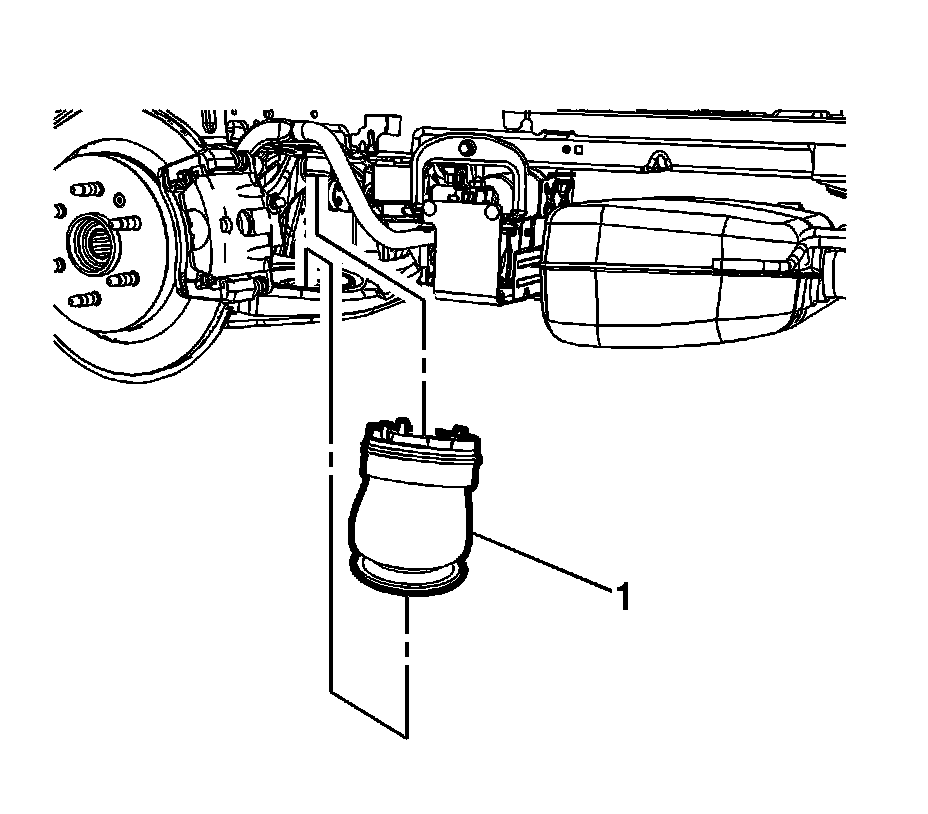 1