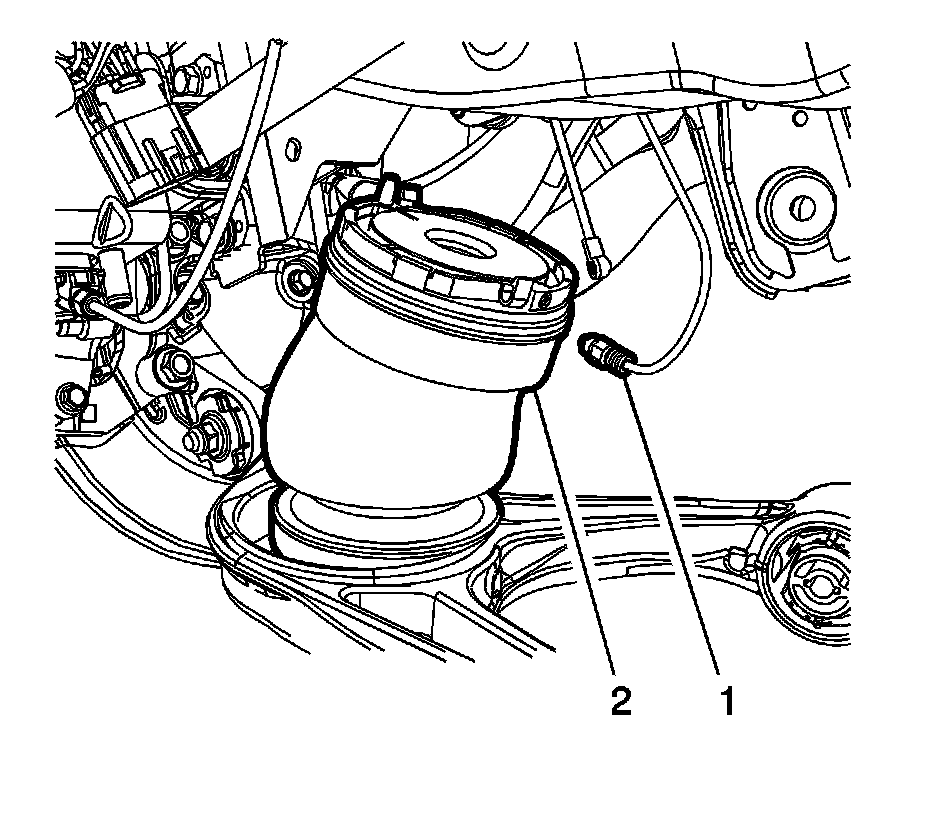 2 1