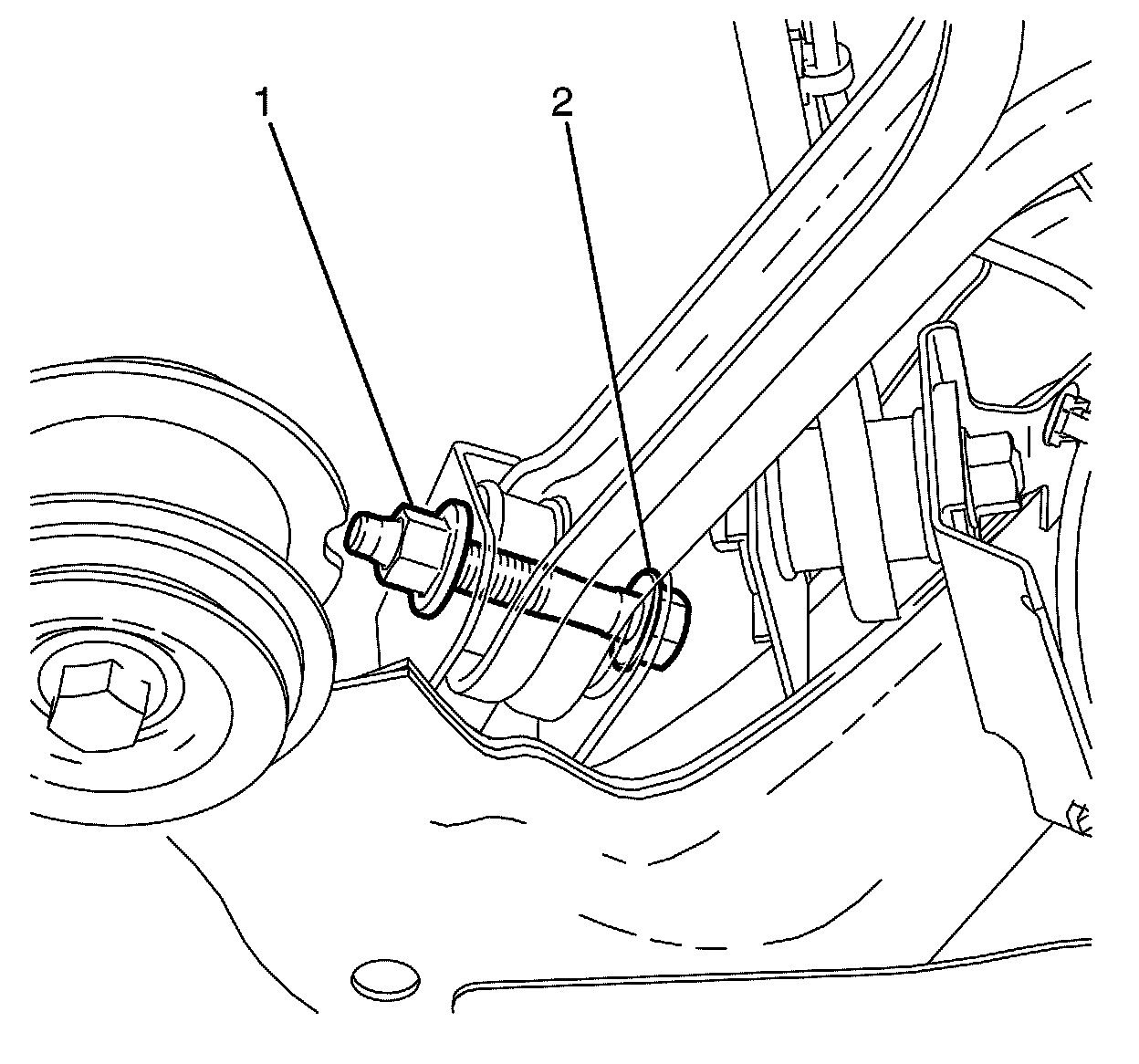 1
2