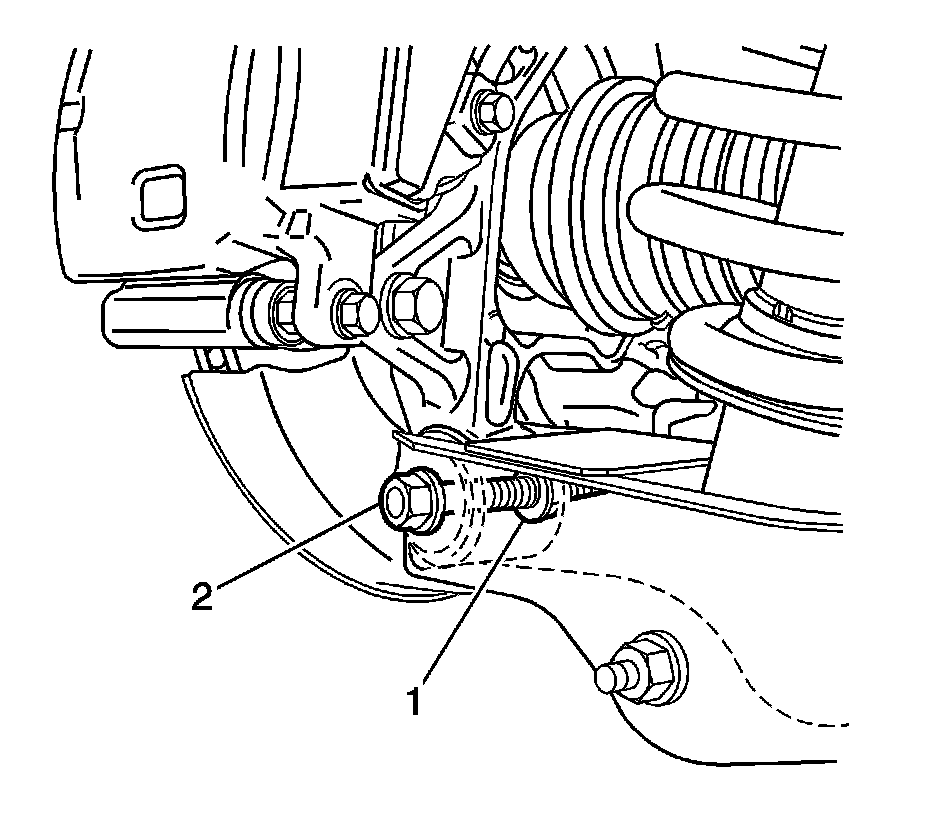 2
1