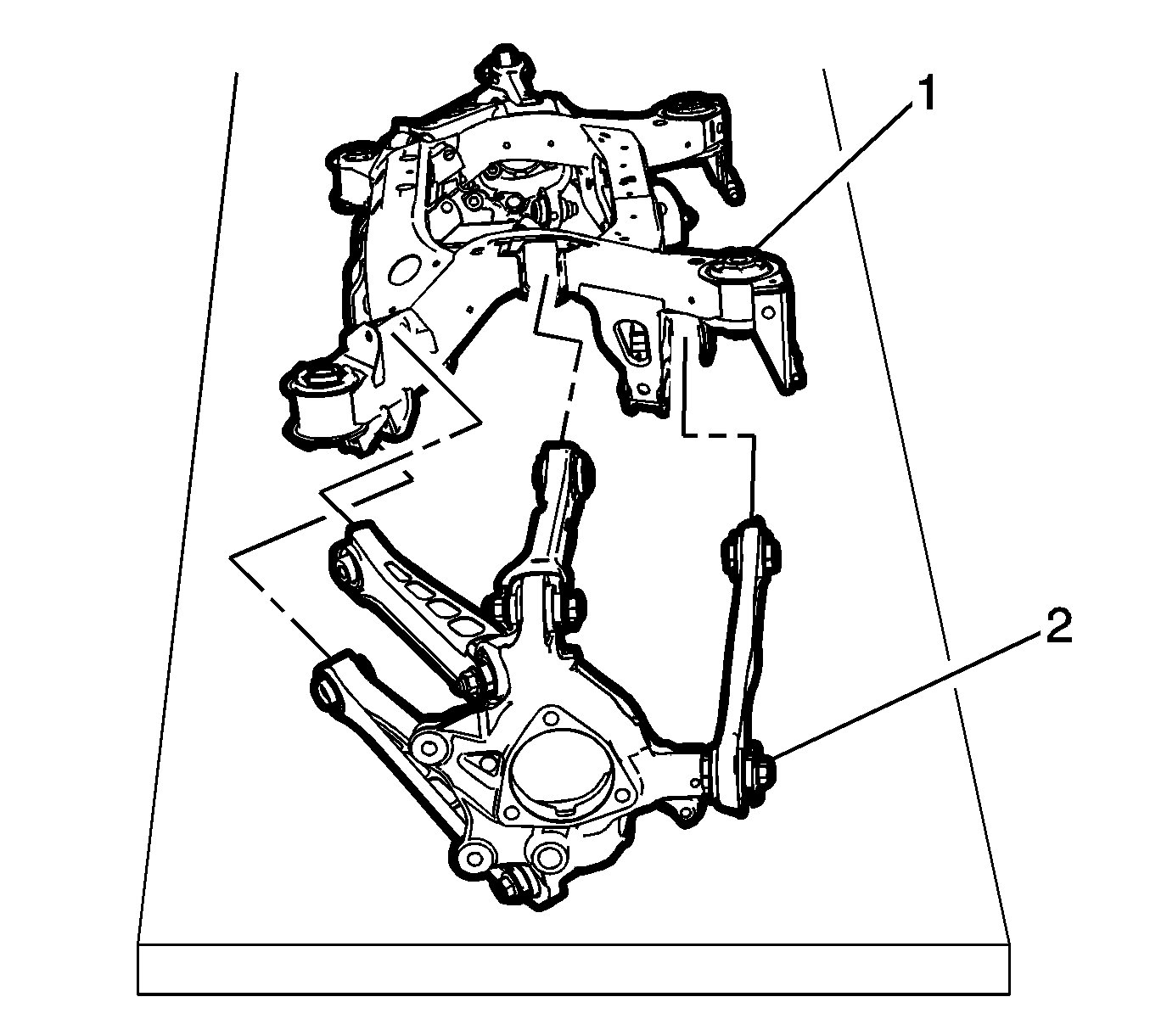 1
2