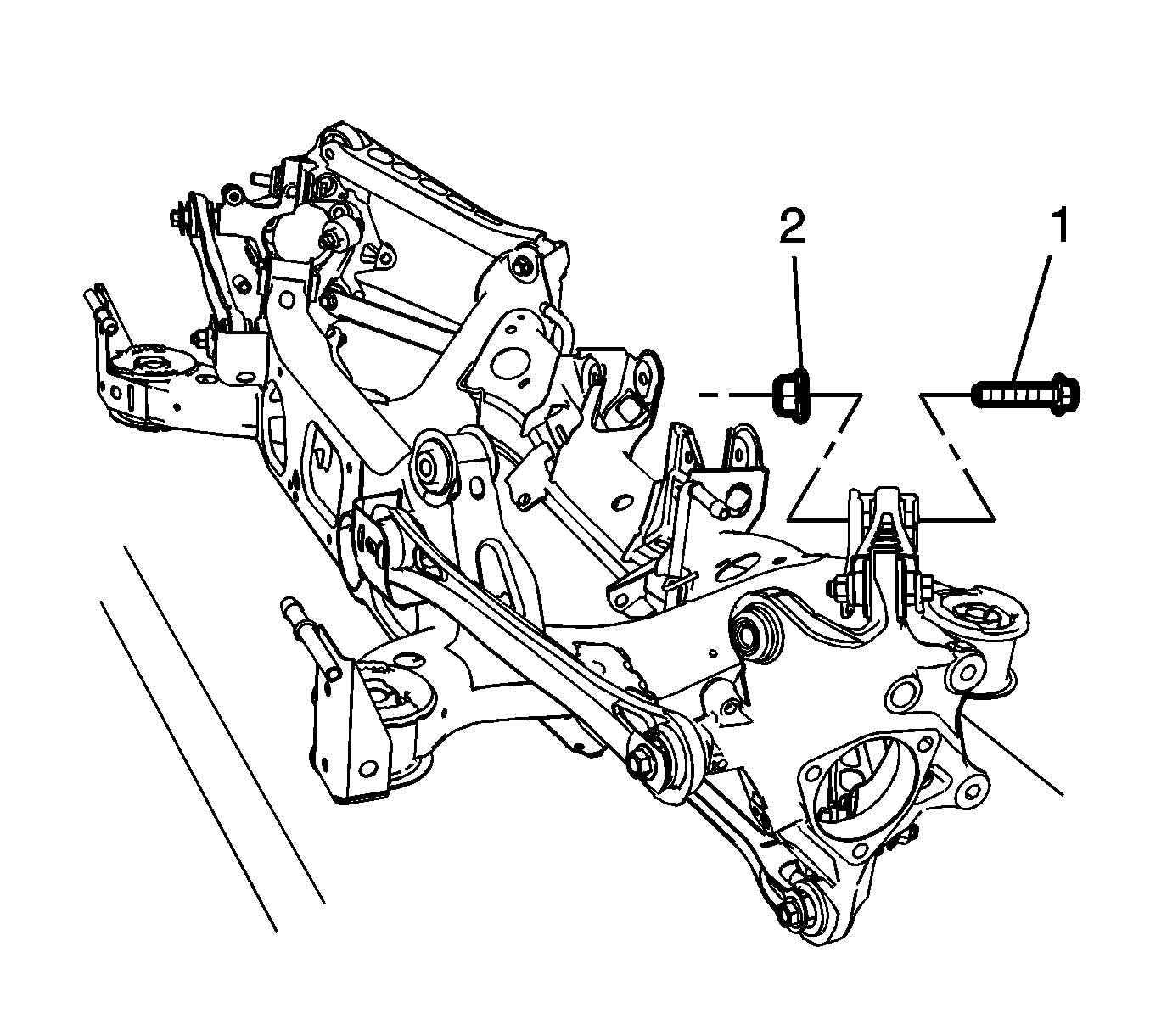 2
1