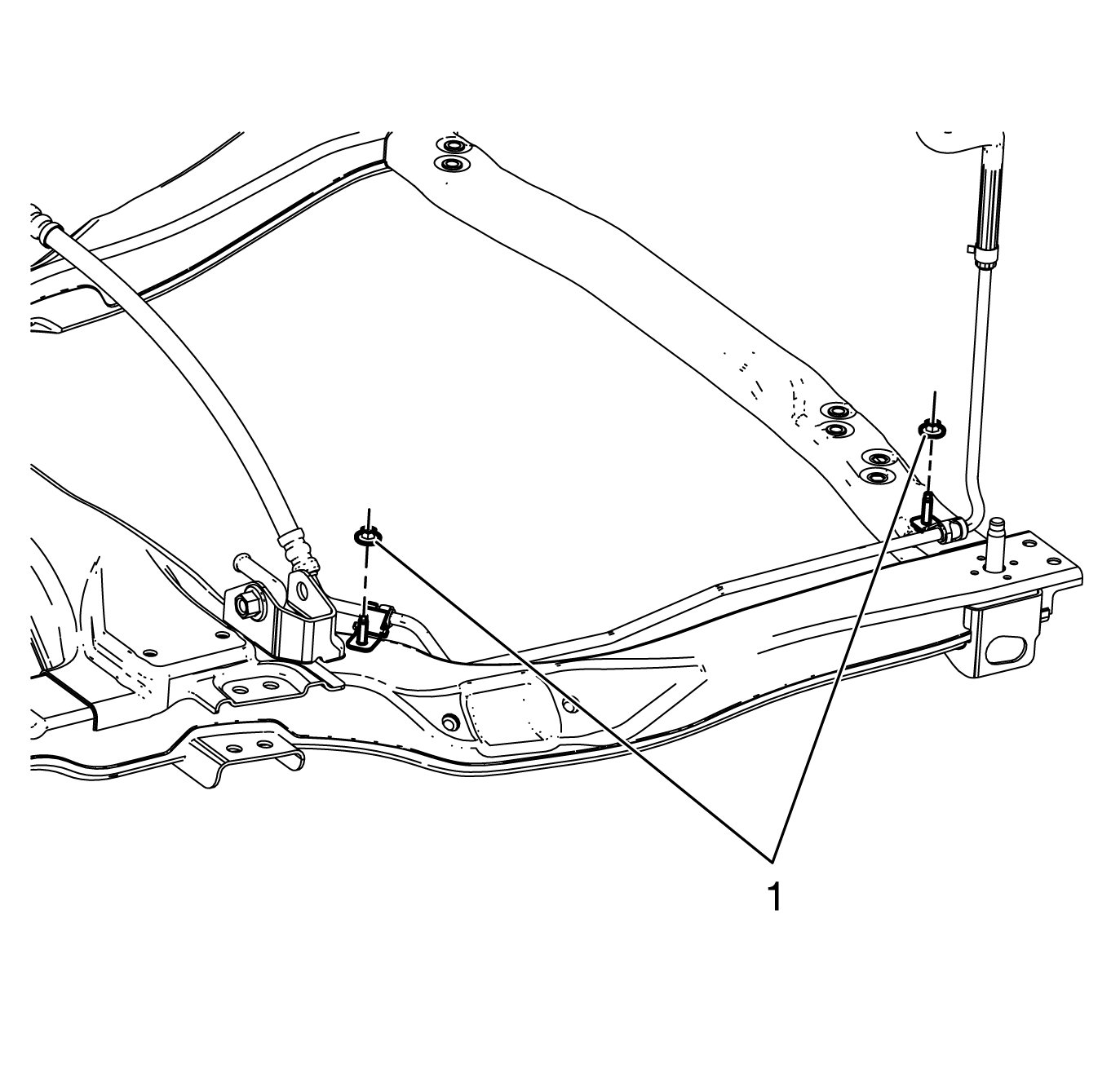 1