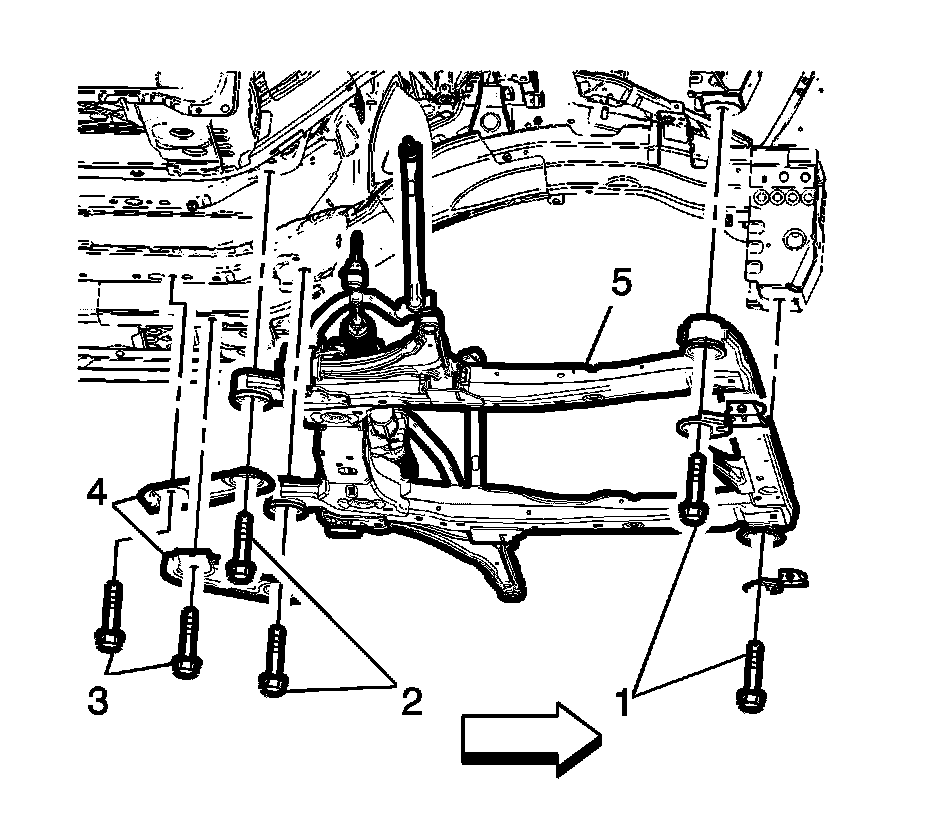 5
4
3
2
1