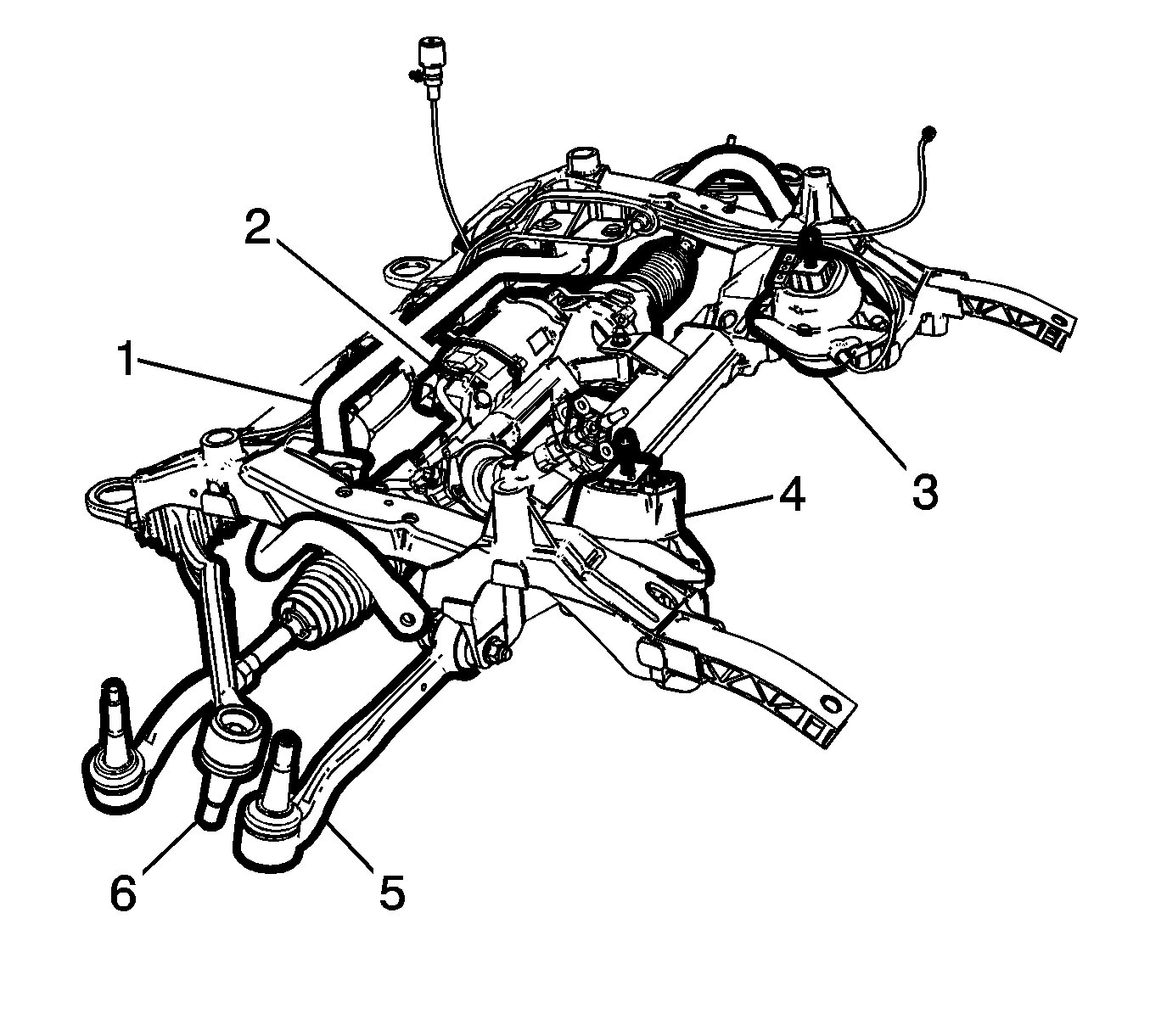 2
1
3
4
6
5