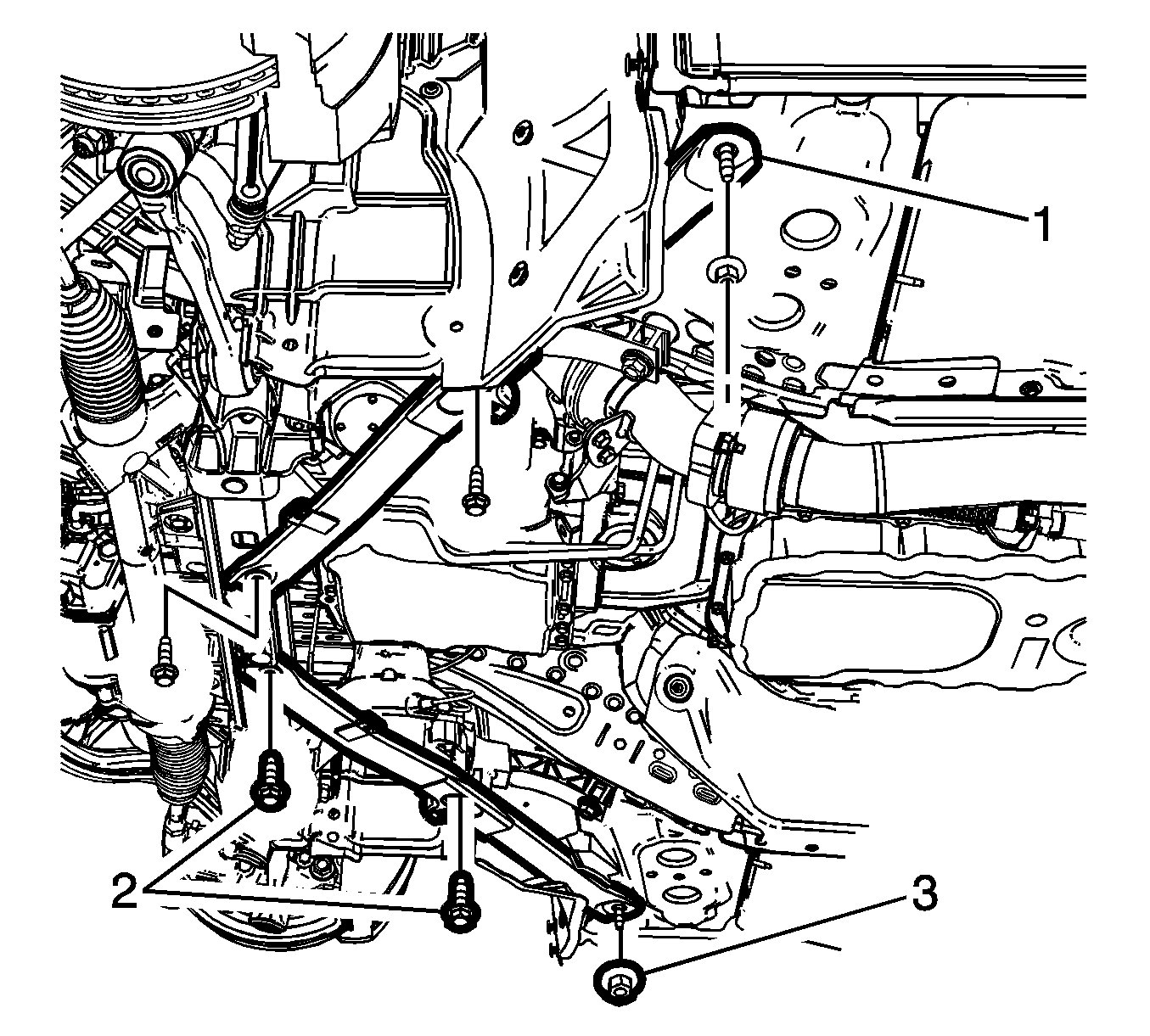 1
2
3