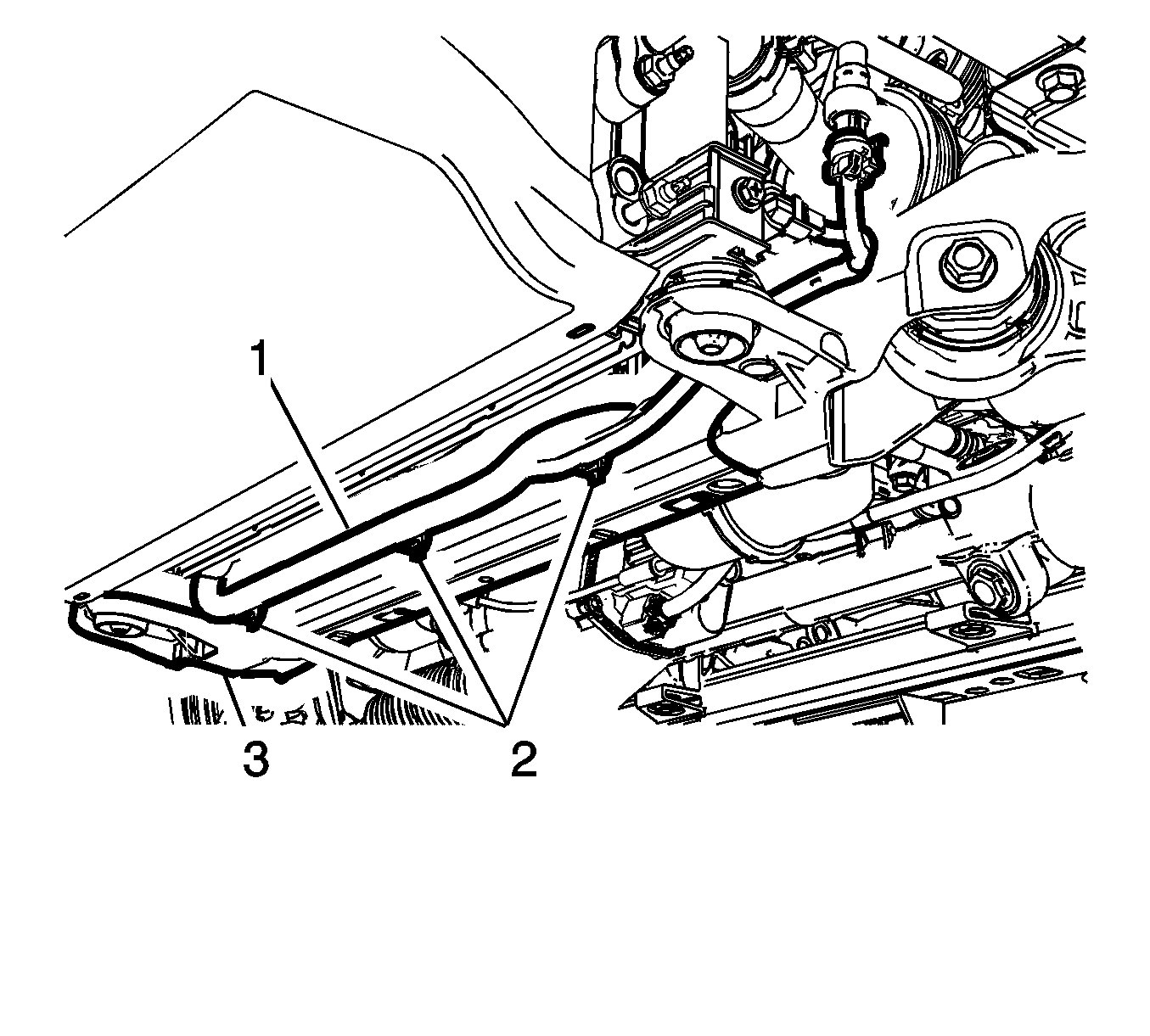 1
3
2