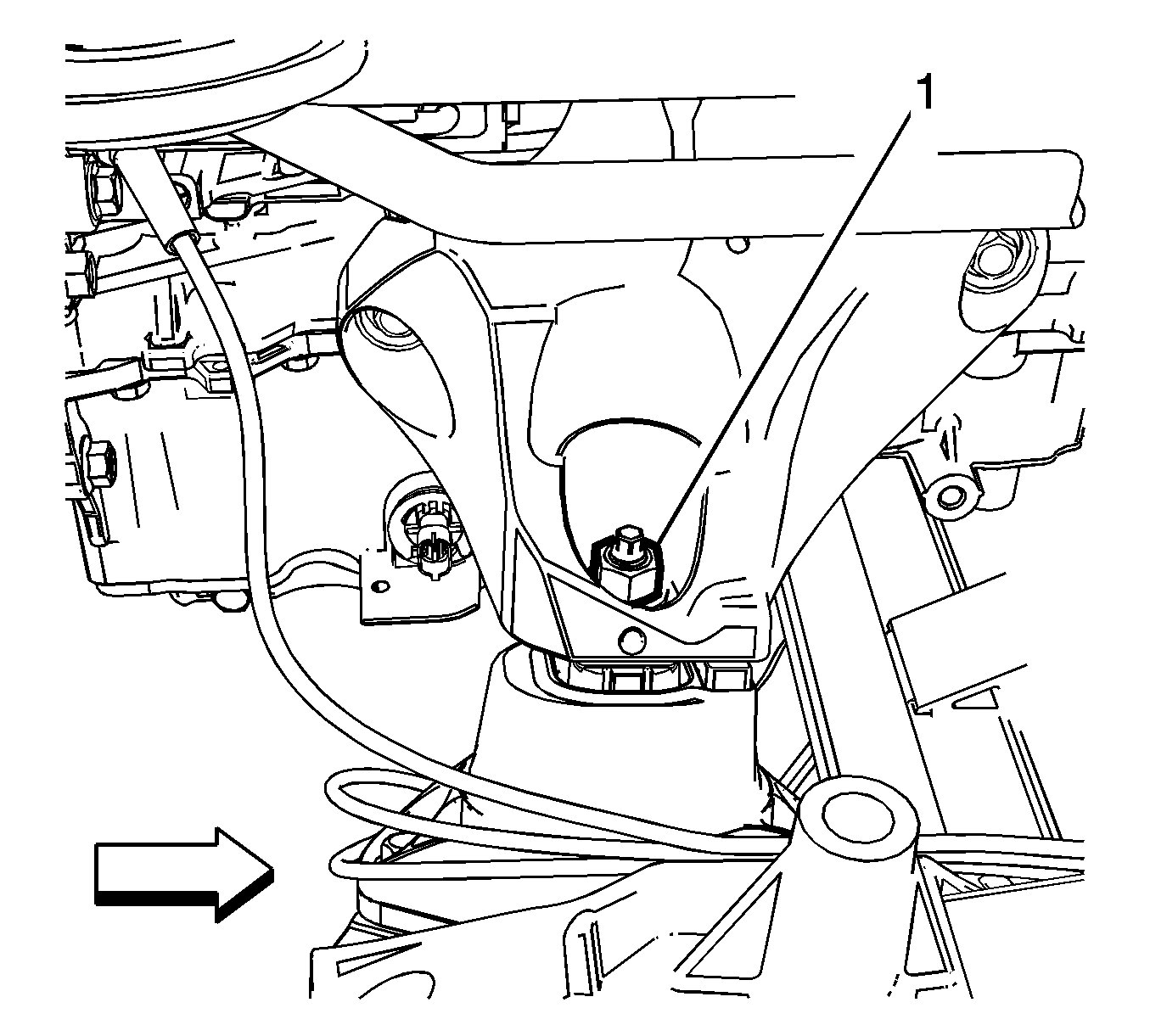 1