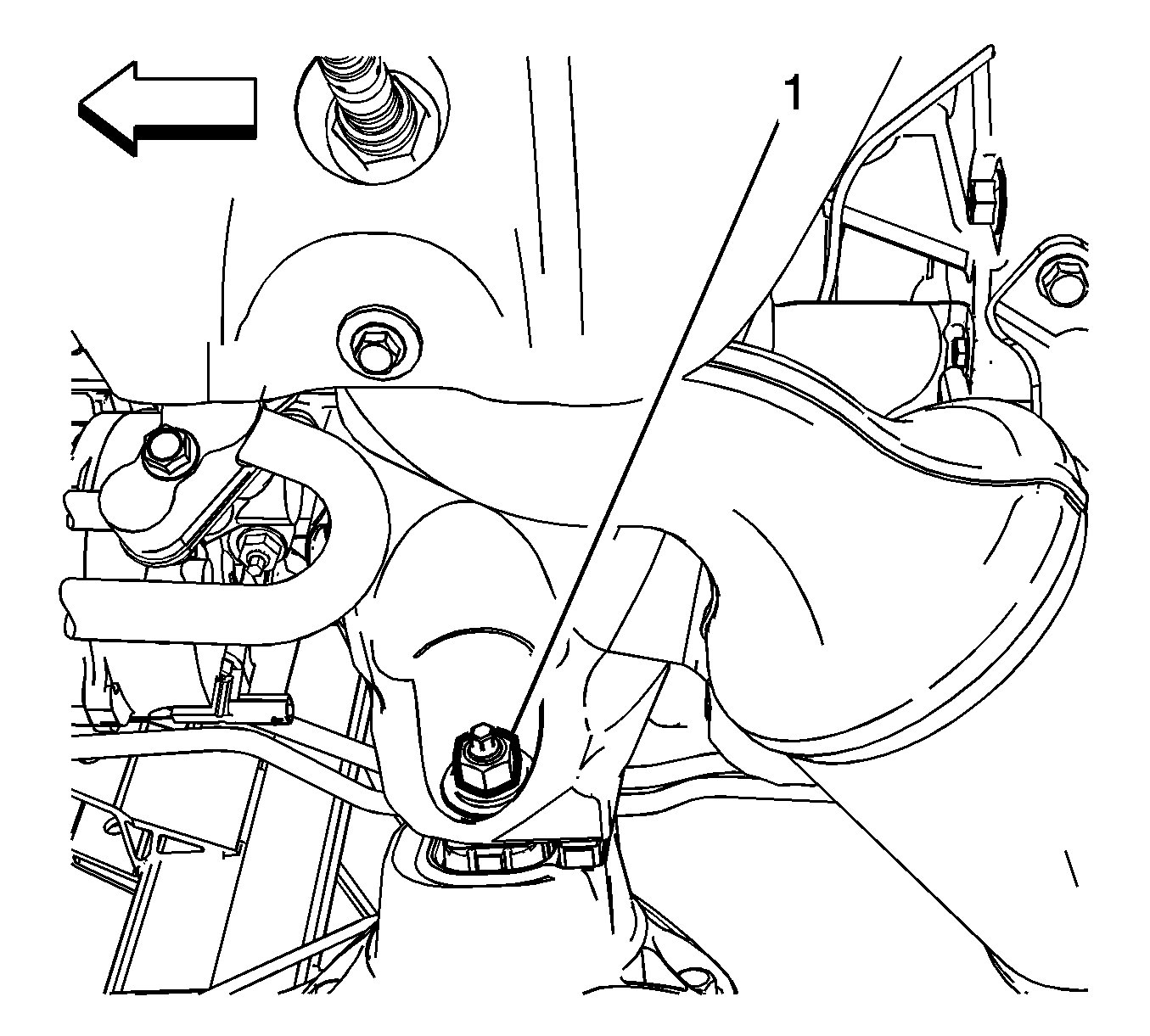 1