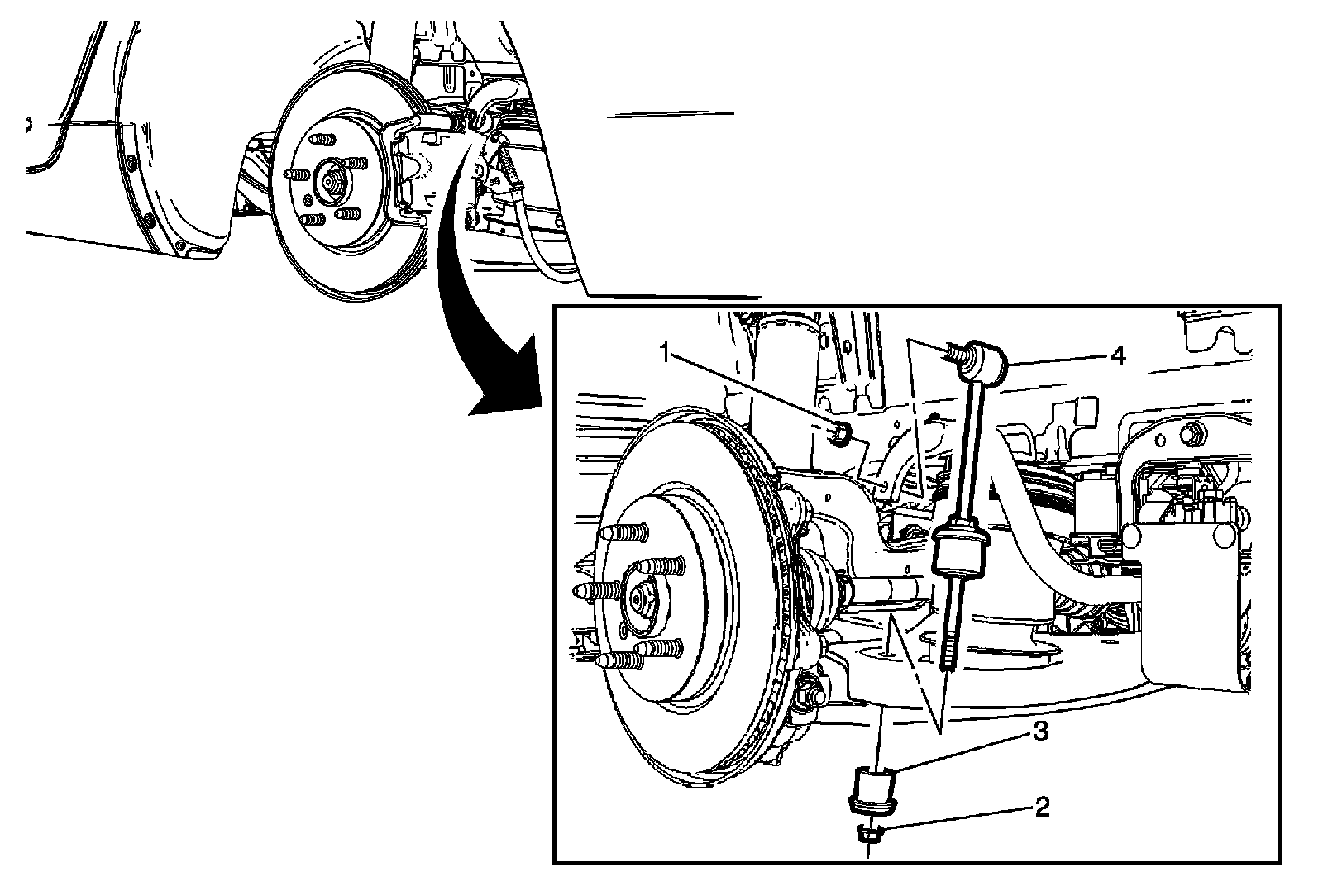 1
4
3
2