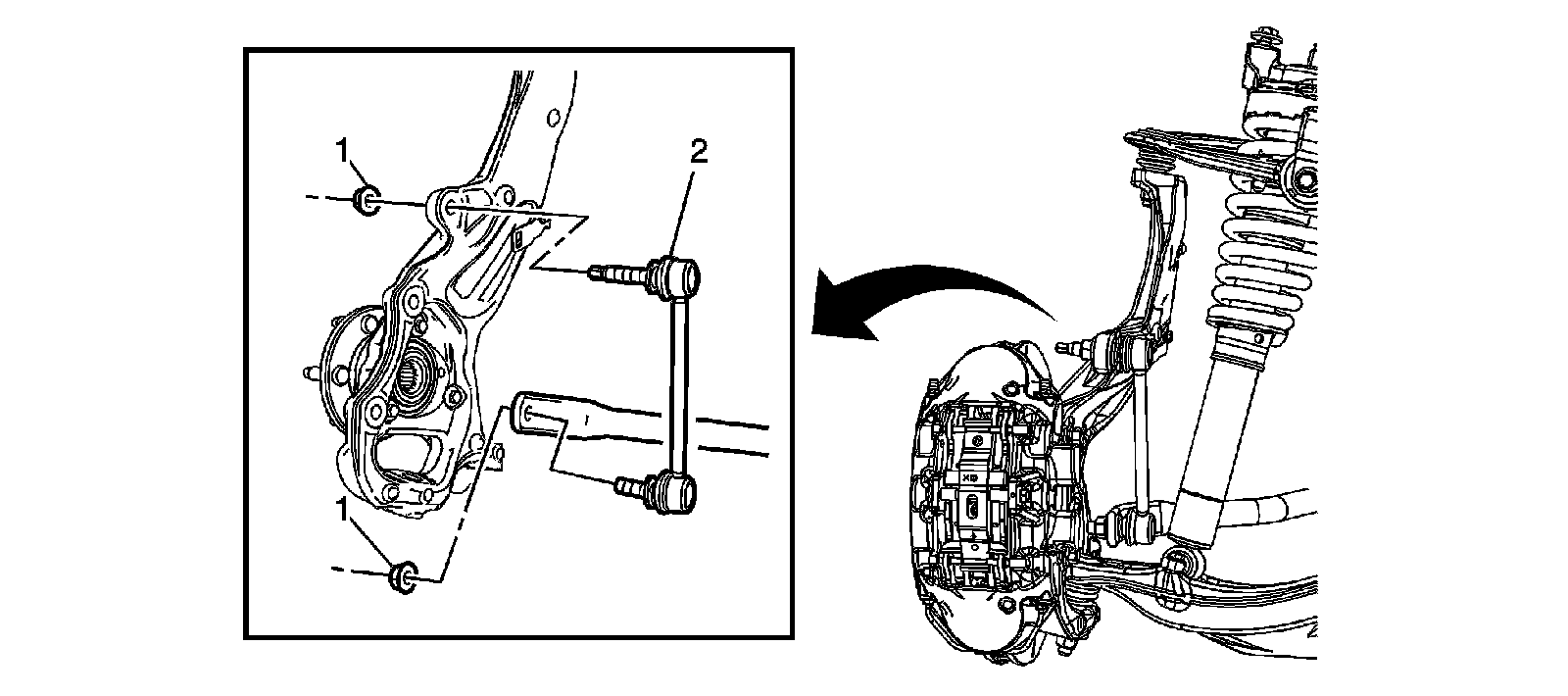 1
2
1