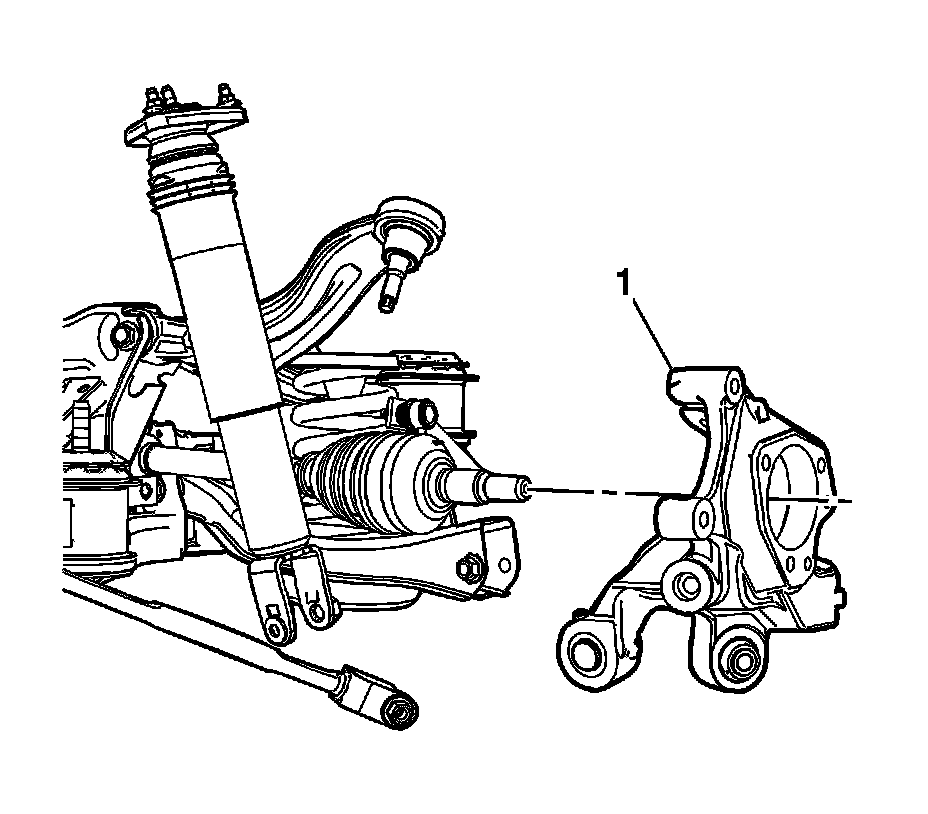 1