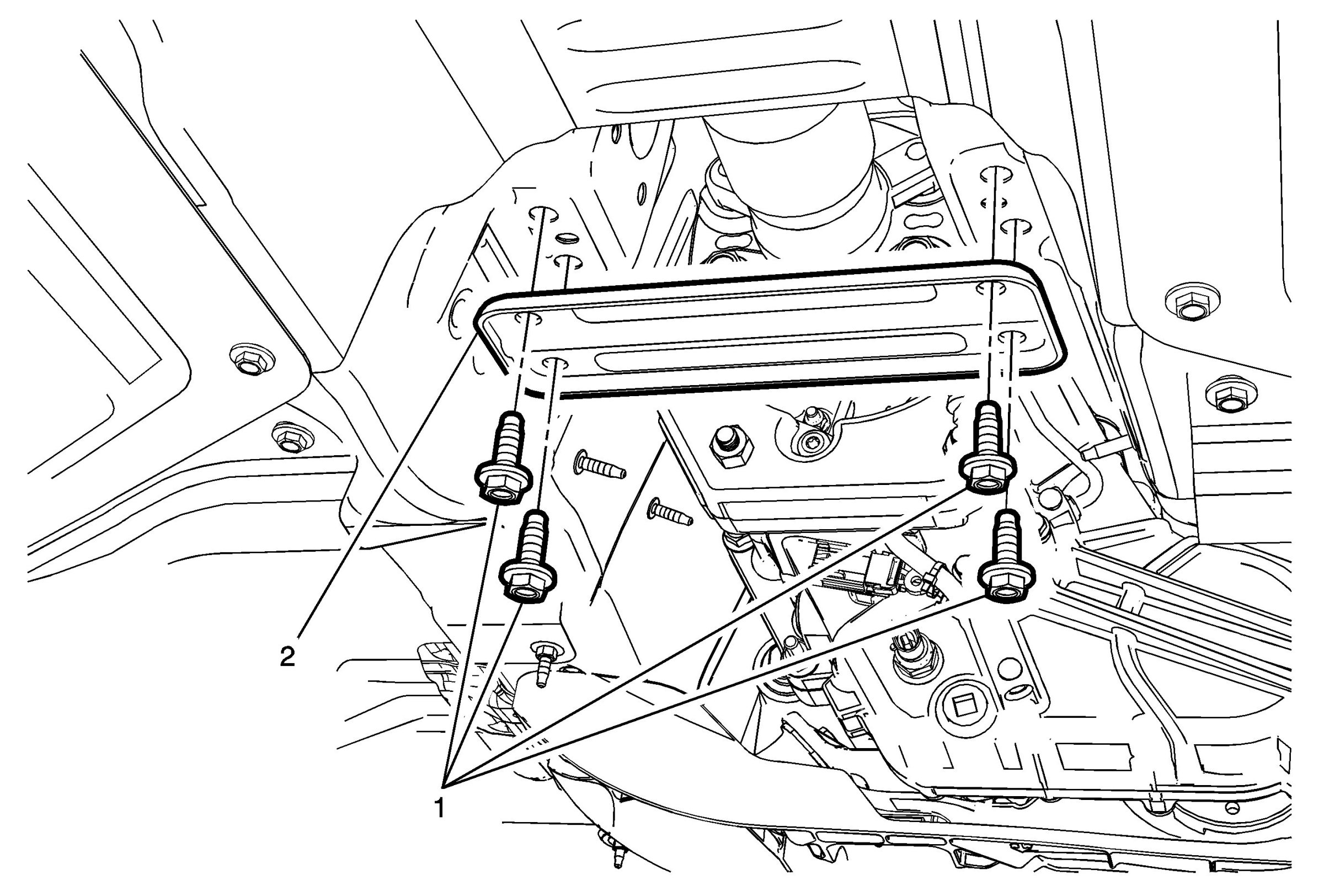 2
1